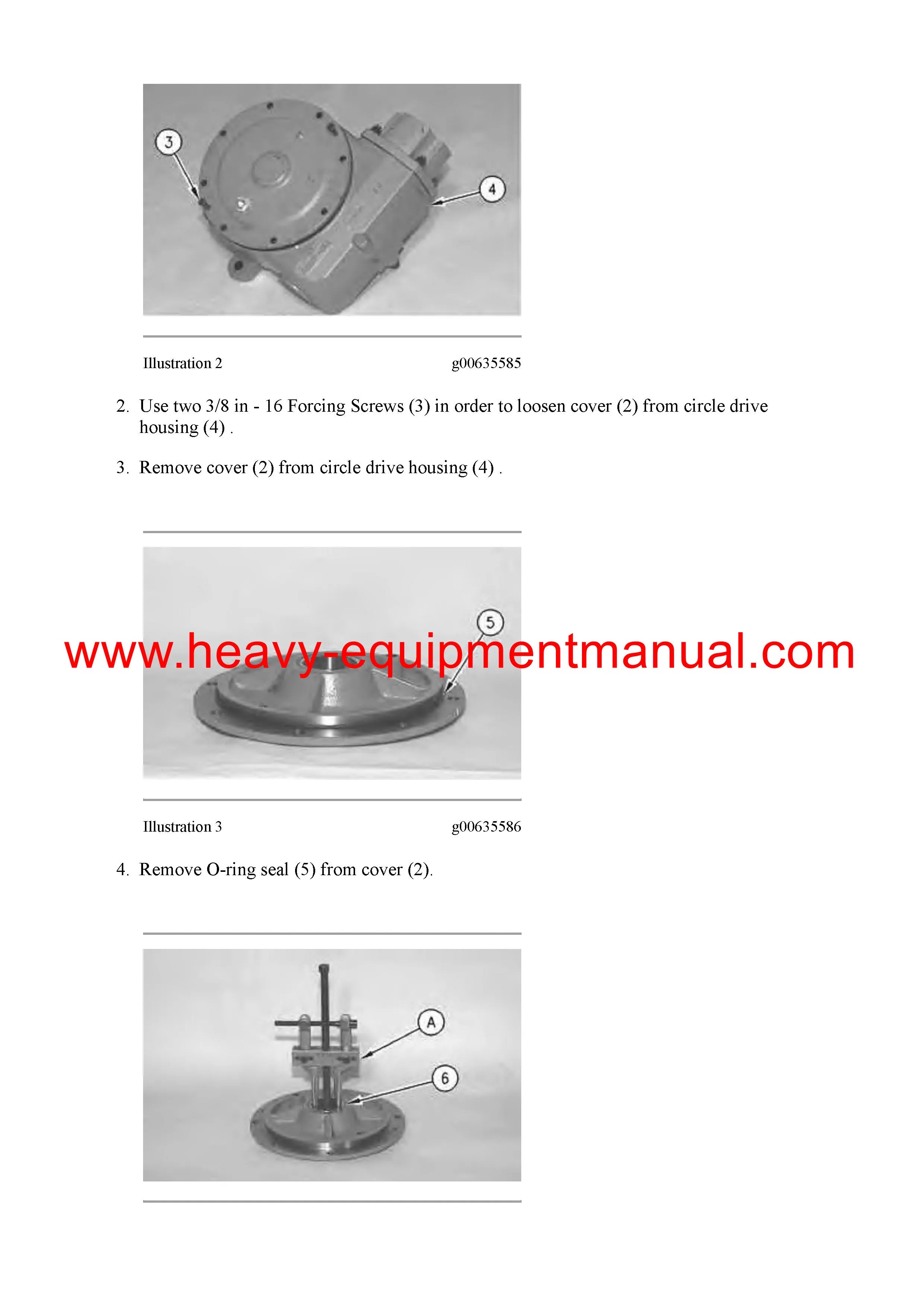 3

4

Illustration 2 g00635585

2. Use two 3/8 in - 16 Forcing Screws (3) in order to loosen cover (2) from circle drive housing (4) .

3. Remove cover (2) from circle drive housing (4) .

5

www.heavy-equipmentmanual.com

Illustration 3 g00635586

4. Remove O-ring seal (5) from cover (2).

A

6