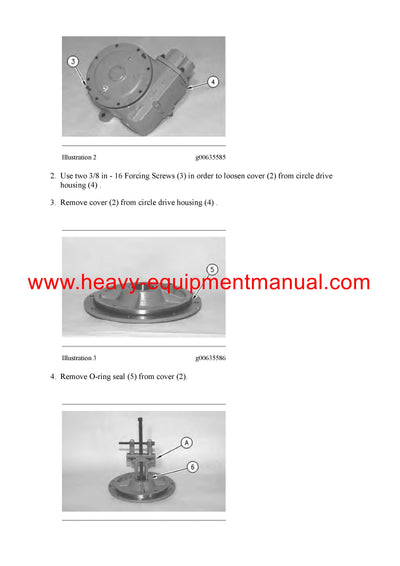 3

4

Illustration 2 g00635585

2. Use two 3/8 in - 16 Forcing Screws (3) in order to loosen cover (2) from circle drive housing (4) .

3. Remove cover (2) from circle drive housing (4) .

5

www.heavy-equipmentmanual.com

Illustration 3 g00635586

4. Remove O-ring seal (5) from cover (2).

A

6