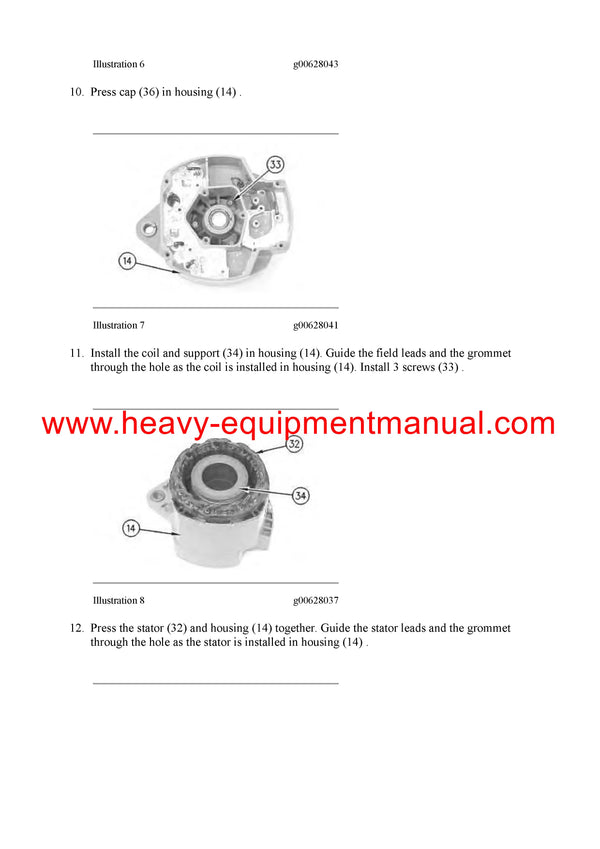 Illustration 6 g00628043

10. Press cap (36) in housing (14) .

33

14

Illustration 7 g00628041

11. Install the coil and support (34) in housing (14). Guide the field leads and the grommet through the hole as the coil is installed in housing (14). Install 3 screws (33) .

www.heavy-equipmentmanual.com

32

34

14

Illustration 8 g00628037

12. Press the stator (32) and housing (14) together. Guide the stator leads and the grommet through the hole as the stator is installed in housing (14) .