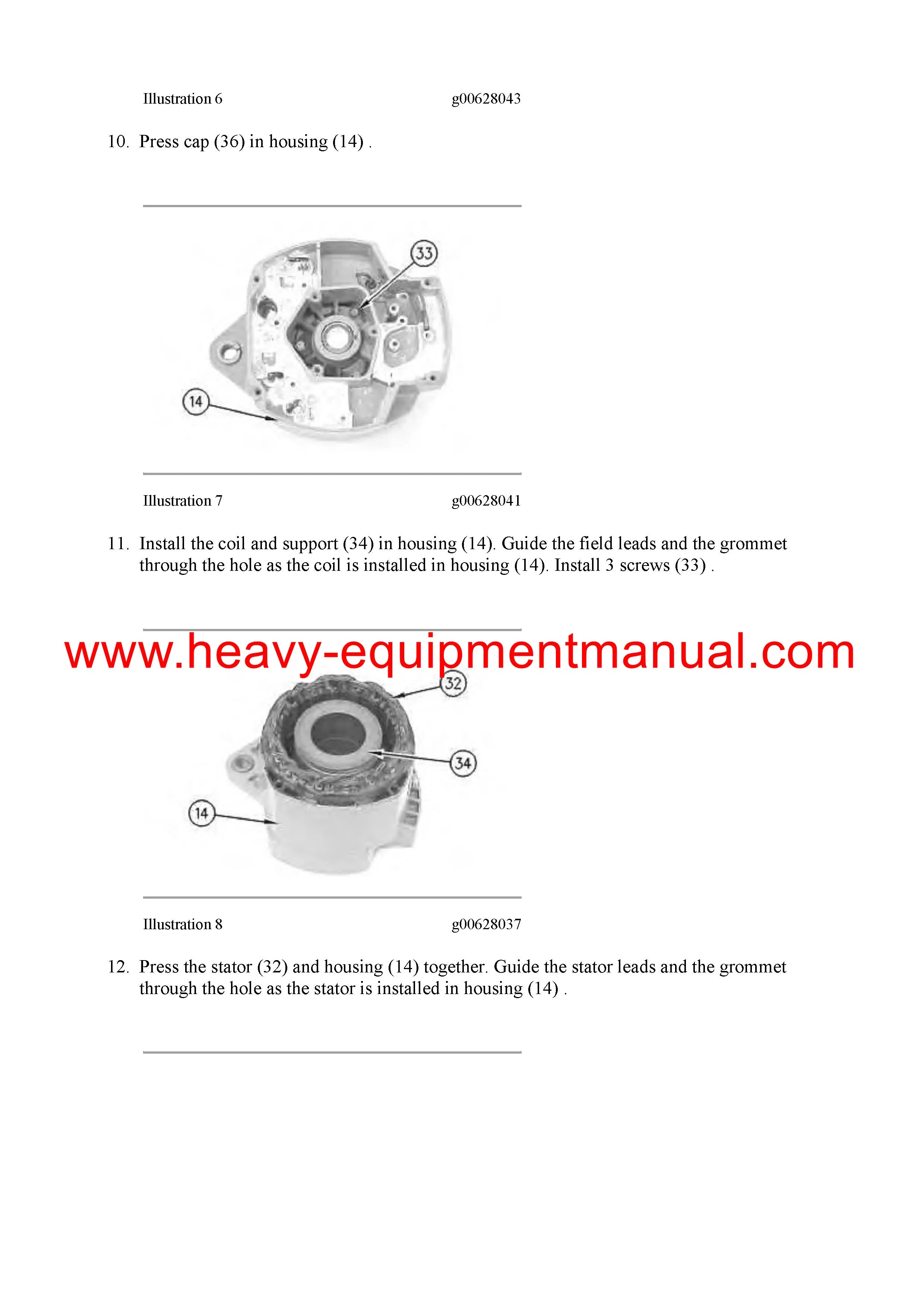 Illustration 6 g00628043

10. Press cap (36) in housing (14) .

33

14

Illustration 7 g00628041

11. Install the coil and support (34) in housing (14). Guide the field leads and the grommet through the hole as the coil is installed in housing (14). Install 3 screws (33) .

www.heavy-equipmentmanual.com

32

34

14

Illustration 8 g00628037

12. Press the stator (32) and housing (14) together. Guide the stator leads and the grommet through the hole as the stator is installed in housing (14) .