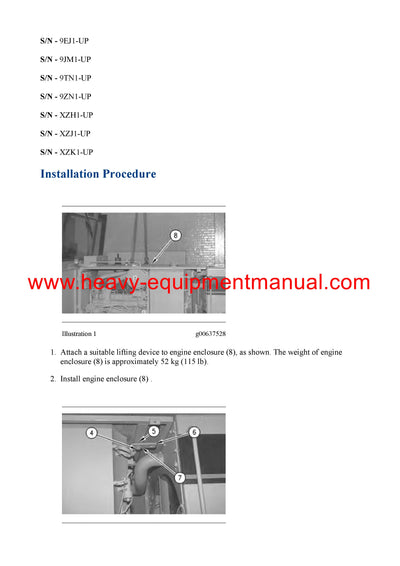 S/N - 9EJ1-UP

S/N - 9JM1-UP

S/N - 9TN1-UP

S/N - 9ZN1-UP

S/N - XZH1-UP

S/N - XZJ1-UP

S/N - XZK1-UP

Installation Procedure

8

www.heavy-equipmentmanual.com

Illustration 1

g00637528

1. Attach a suitable lifting device to engine enclosure (8), as shown. The weight of engine enclosure (8) is approximately 52 kg (115 lb).

2. Install engine enclosure (8) .

4

5

6

7