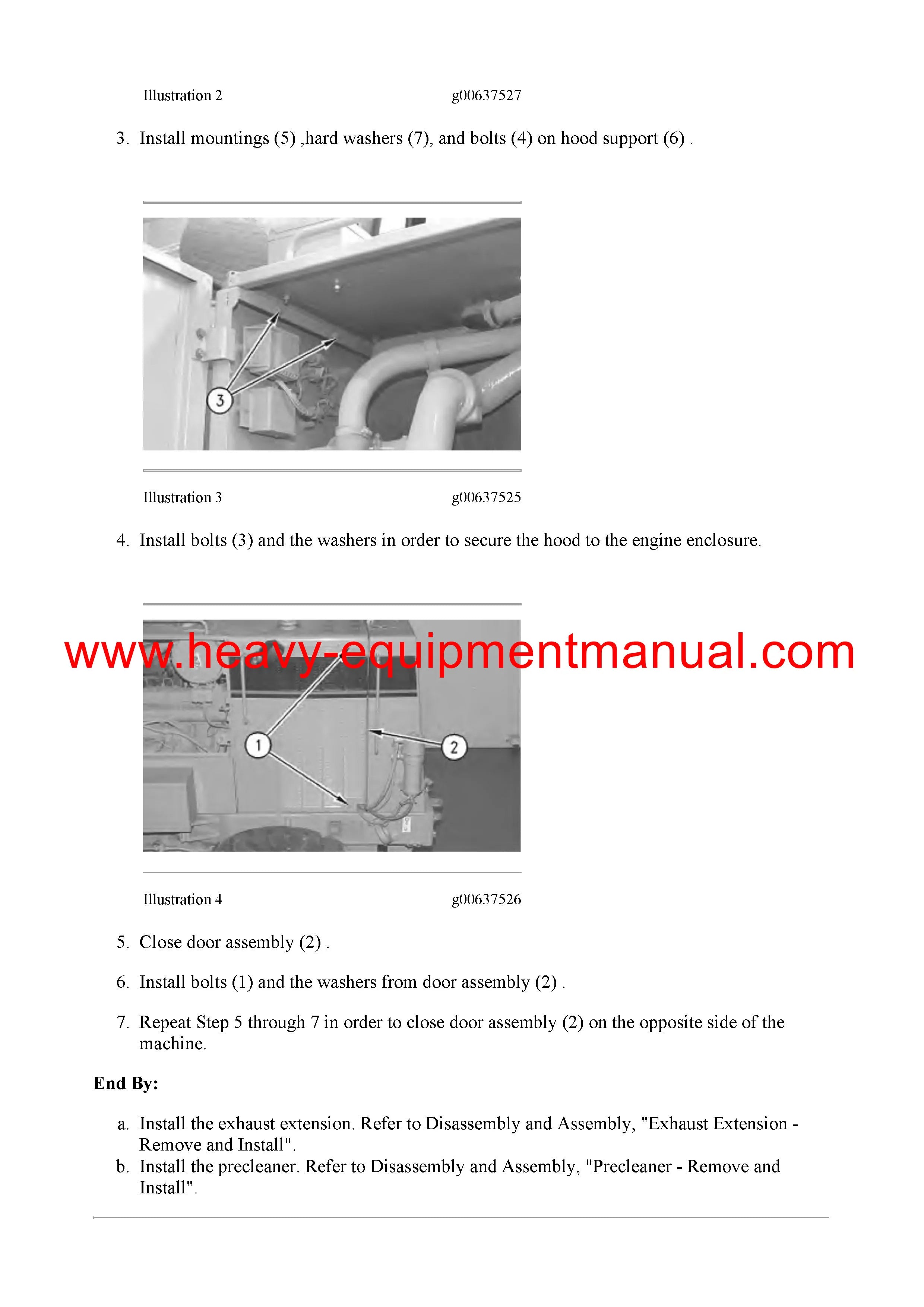 Illustration 2 g00637527

3. Install mountings (5) ,hard washers (7), and bolts (4) on hood support (6) .

3

Illustration 3 g00637525

4. Install bolts (3) and the washers in order to secure the hood to the engine enclosure.

www.heavy-equipmentmanual.com

1

2

Illustration 4 g00637526

5. Close door assembly (2) .

6. Install bolts (1) and the washers from door assembly (2) .

7. Repeat Step 5 through 7 in order to close door assembly (2) on the opposite side of the machine.

End By:

a. Install the exhaust extension. Refer to Disassembly and Assembly, "Exhaust Extension - Remove and Install".
b. Install the precleaner. Refer to Disassembly and Assembly, "Precleaner - Remove and Install".