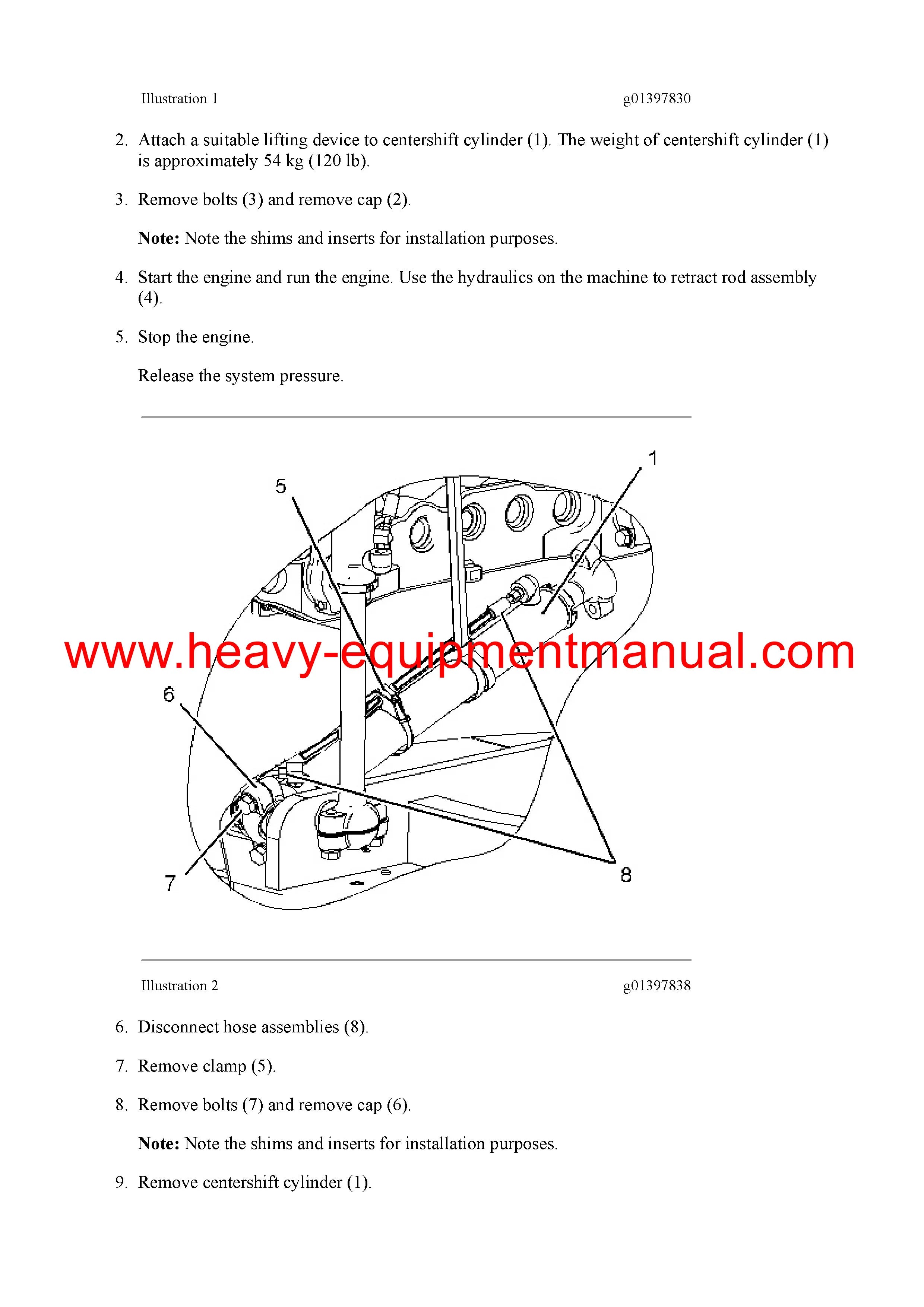 Illustration 1 g01397830

2. Attach a suitable lifting device to centershift cylinder (1). The weight of centershift cylinder (1) is approximately 54 kg (120 lb).

3. Remove bolts (3) and remove cap (2).

**Note:** Note the shims and inserts for installation purposes.

4. Start the engine and run the engine. Use the hydraulics on the machine to retract rod assembly (4).

5. Stop the engine.

Release the system pressure.

1

5

www.heavy-equipmentmanual.com

6

7

8

Illustration 2 g01397838

6. Disconnect hose assemblies (8).

7. Remove clamp (5).

8. Remove bolts (7) and remove cap (6).

**Note:** Note the shims and inserts for installation purposes.

9. Remove centershift cylinder (1).