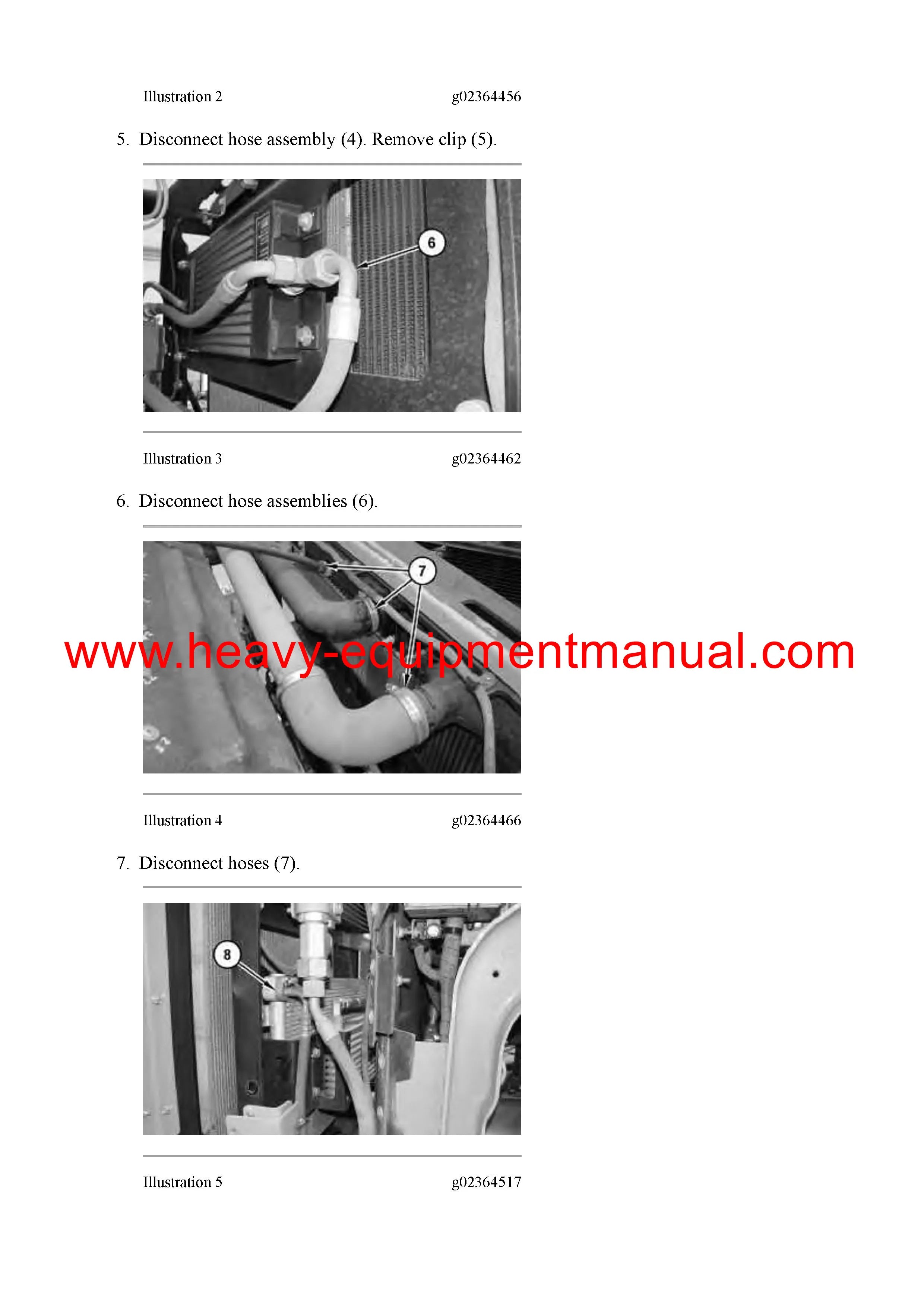 Illustration 2 g02364456

5. Disconnect hose assembly (4). Remove clip (5).

6

Illustration 3 g02364462

6. Disconnect hose assemblies (6).

7

www.heavy-equipmentmanual.com

Illustration 4 g02364466

7. Disconnect hoses (7).

8

Illustration 5 g02364517