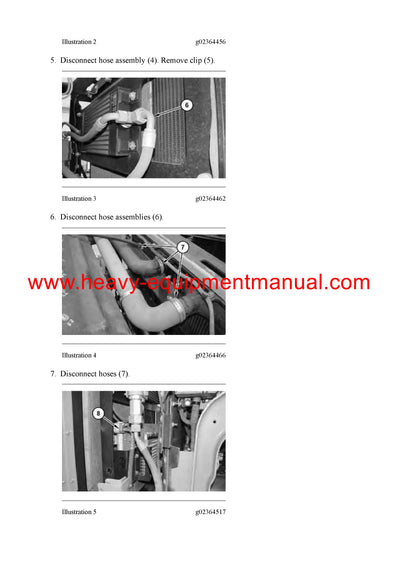 Illustration 2 g02364456

5. Disconnect hose assembly (4). Remove clip (5).

6

Illustration 3 g02364462

6. Disconnect hose assemblies (6).

7

www.heavy-equipmentmanual.com

Illustration 4 g02364466

7. Disconnect hoses (7).

8

Illustration 5 g02364517