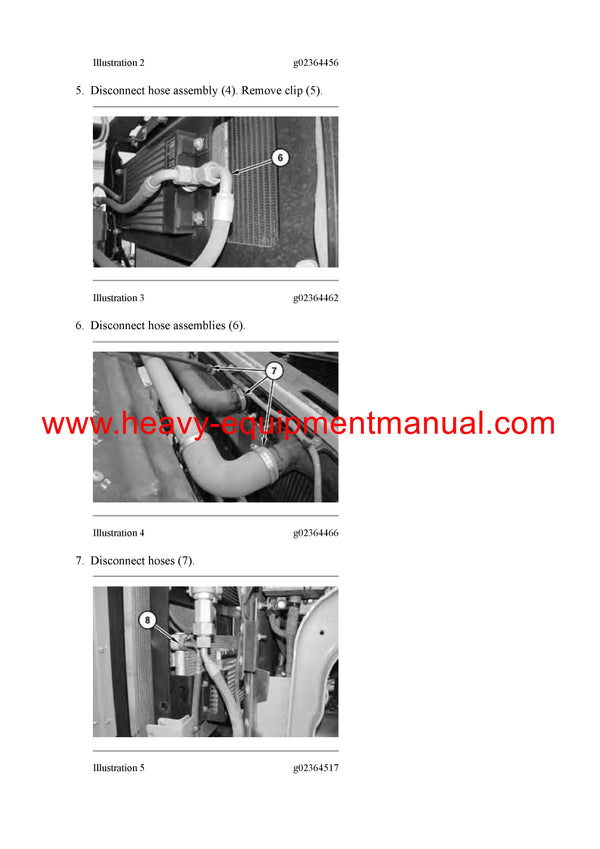 Illustration 2 g02364456

5. Disconnect hose assembly (4). Remove clip (5).

6

Illustration 3 g02364462

6. Disconnect hose assemblies (6).

7

www.heavy-equipmentmanual.com

Illustration 4 g02364466

7. Disconnect hoses (7).

8

Illustration 5 g02364517