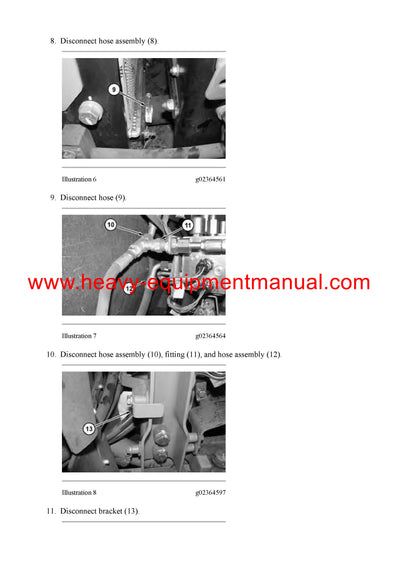 8. Disconnect hose assembly (8).

9

Illustration 6 g02364561

9. Disconnect hose (9).

10

11

12

www.heavy-equipmentmanual.com

Illustration 7 g02364564

10. Disconnect hose assembly (10), fitting (11), and hose assembly (12).

13

Illustration 8 g02364597

11. Disconnect bracket (13).