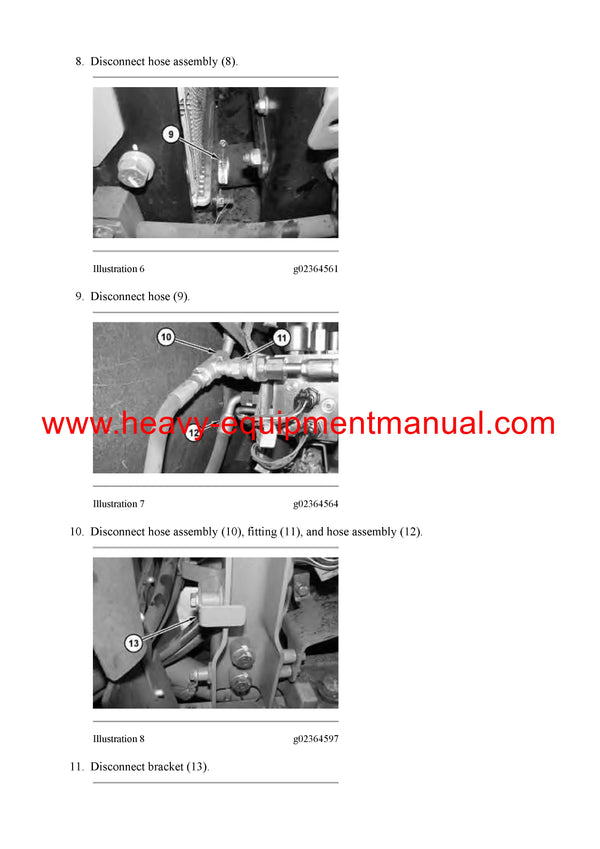 8. Disconnect hose assembly (8).

9

Illustration 6 g02364561

9. Disconnect hose (9).

10
11
12

www.heavy-equipmentmanual.com

Illustration 7 g02364564

10. Disconnect hose assembly (10), fitting (11), and hose assembly (12).

13

Illustration 8 g02364597

11. Disconnect bracket (13).