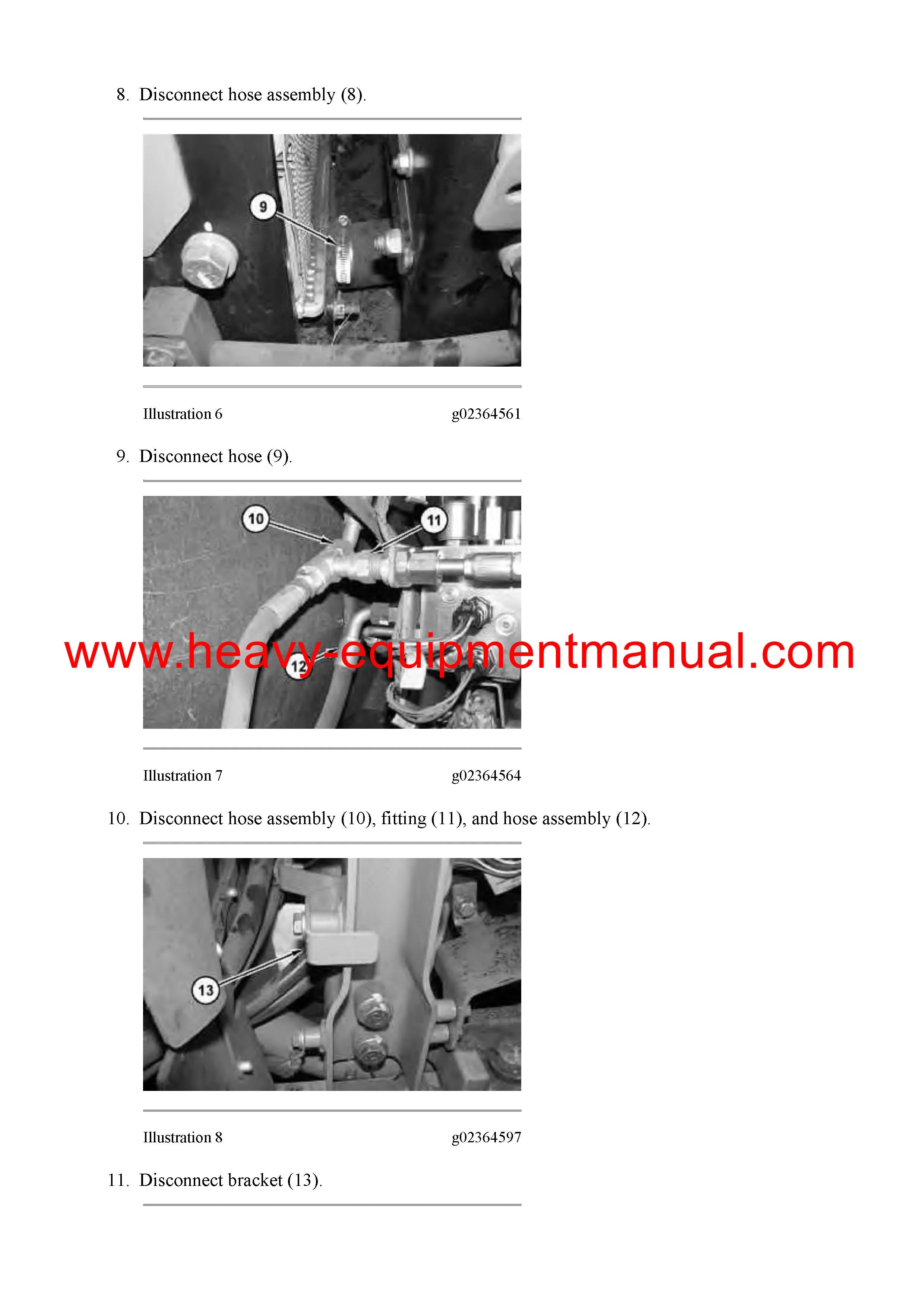 8. Disconnect hose assembly (8).

9

Illustration 6 g02364561

9. Disconnect hose (9).

10

11

12

www.heavy-equipmentmanual.com

Illustration 7 g02364564

10. Disconnect hose assembly (10), fitting (11), and hose assembly (12).

13

Illustration 8 g02364597

11. Disconnect bracket (13).