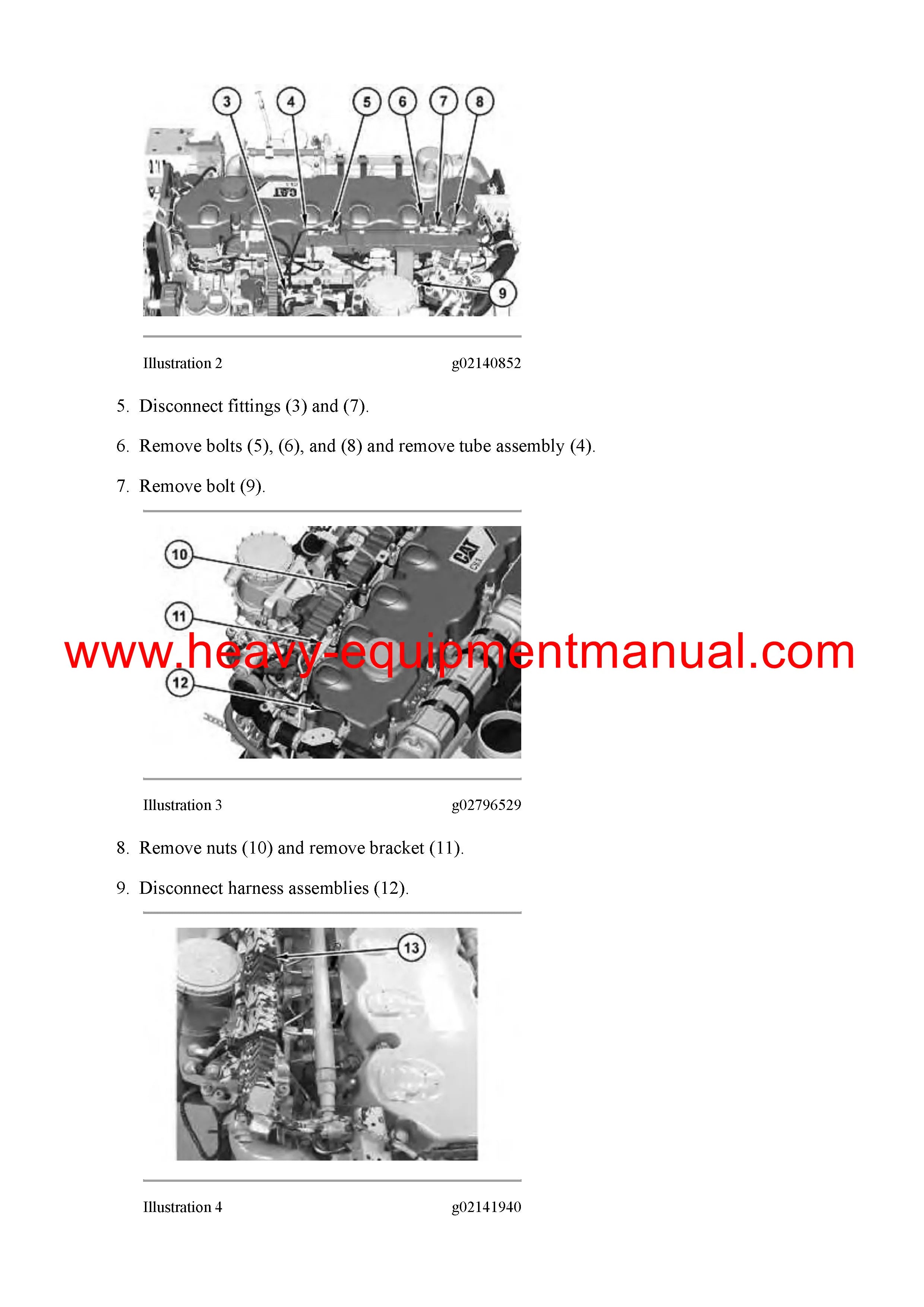 3 4 5 6 7 8

CAT

9

Illustration 2 g02140852

5. Disconnect fittings (3) and (7).

6. Remove bolts (5), (6), and (8) and remove tube assembly (4).

7. Remove bolt (9).

10

11

12

CAT

www.heavy-equipmentmanual.com

Illustration 3 g02796529

8. Remove nuts (10) and remove bracket (11).

9. Disconnect harness assemblies (12).

13

Illustration 4 g02141940