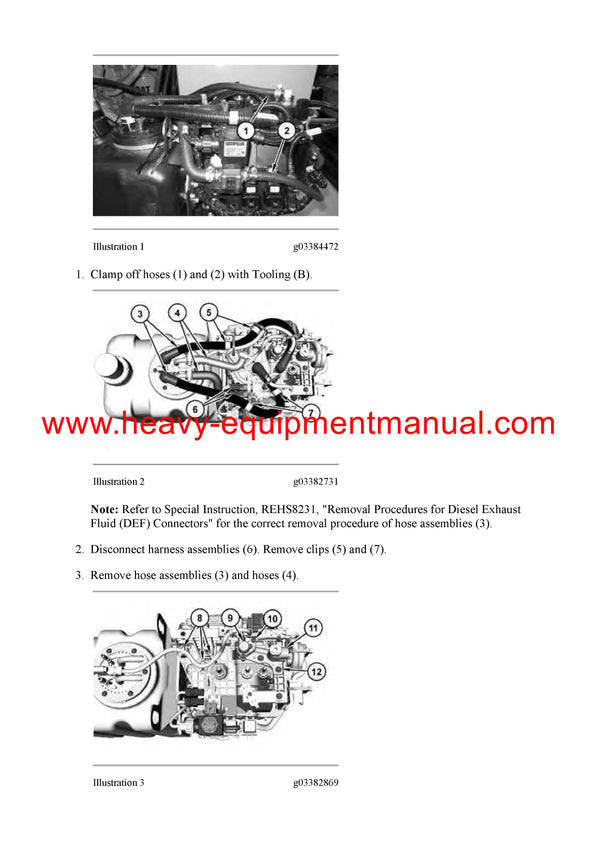 1

2

Illustration 1

g03384472

1. Clamp off hoses (1) and (2) with Tooling (B).

3

4

5

6

7

www.heavy-equipmentmanual.com

Illustration 2

g03382731

**Note:** Refer to Special Instruction, REHS8231, "Removal Procedures for Diesel Exhaust Fluid (DEF) Connectors" for the correct removal procedure of hose assemblies (3).

2. Disconnect harness assemblies (6). Remove clips (5) and (7).

3. Remove hose assemblies (3) and hoses (4).

8

9

10

11

12

Illustration 3

g03382869