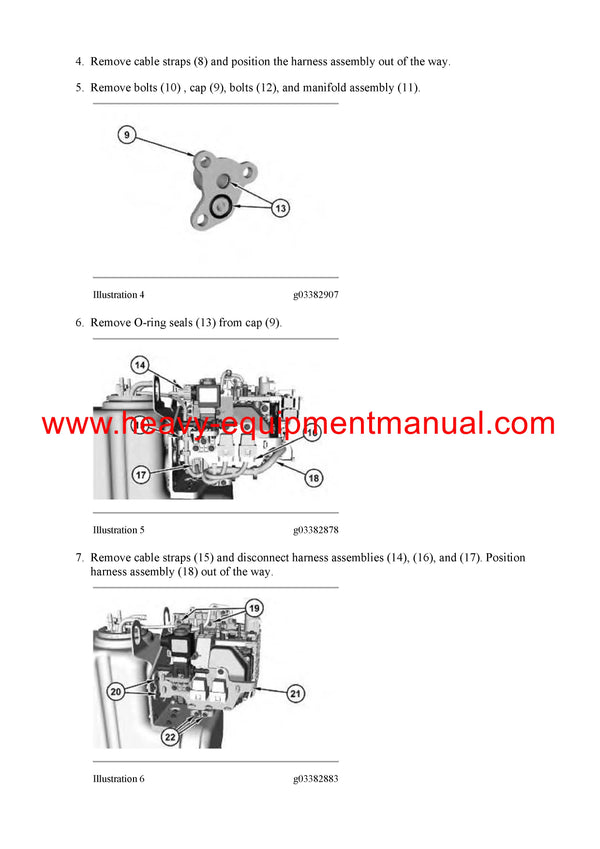 4. Remove cable straps (8) and position the harness assembly out of the way.

5. Remove bolts (10) , cap (9), bolts (12), and manifold assembly (11).

9

13

Illustration 4 g03382907

6. Remove O-ring seals (13) from cap (9).

14

16

17

18

www.heavy-equipmentmanual.com

Illustration 5 g03382878

7. Remove cable straps (15) and disconnect harness assemblies (14), (16), and (17). Position harness assembly (18) out of the way.

19

20

21

22

Illustration 6 g03382883