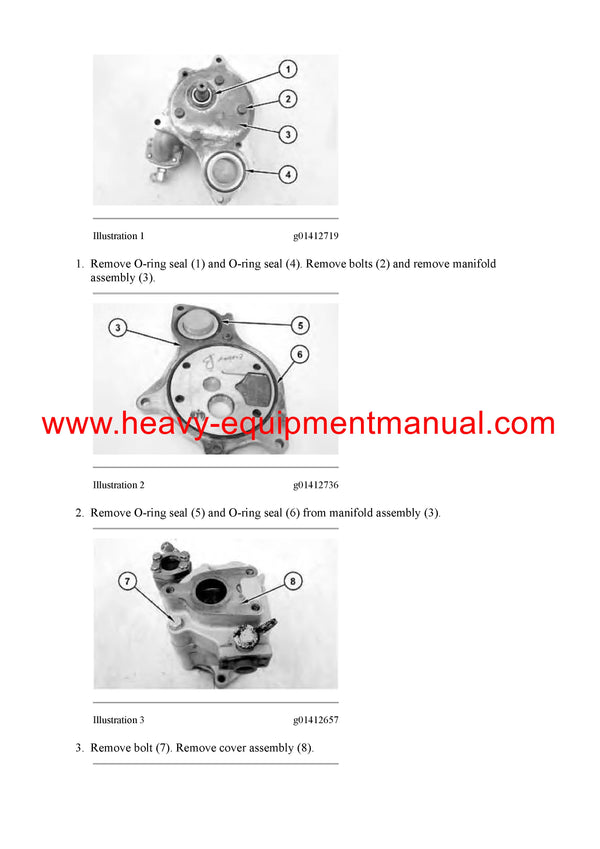 1
2
3
4

Illustration 1 g01412719

1. Remove O-ring seal (1) and O-ring seal (4). Remove bolts (2) and remove manifold assembly (3).

3
5
6

www.heavy-equipmentmanual.com

Illustration 2 g01412736

2. Remove O-ring seal (5) and O-ring seal (6) from manifold assembly (3).

7
8

Illustration 3 g01412657

3. Remove bolt (7). Remove cover assembly (8).