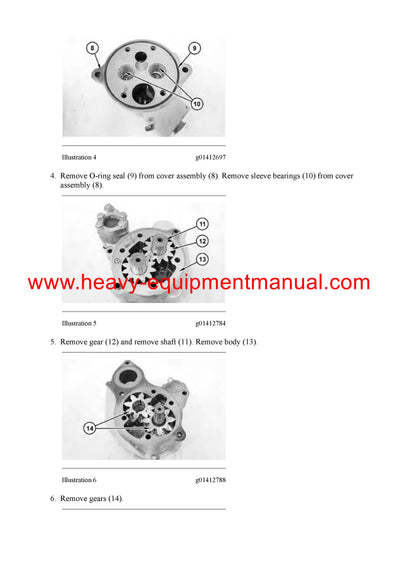 8

9

10

Illustration 4 g01412697

4. Remove O-ring seal (9) from cover assembly (8). Remove sleeve bearings (10) from cover assembly (8).

11

12

13

www.heavy-equipmentmanual.com

Illustration 5 g01412784

5. Remove gear (12) and remove shaft (11). Remove body (13).

14

Illustration 6 g01412788

6. Remove gears (14).