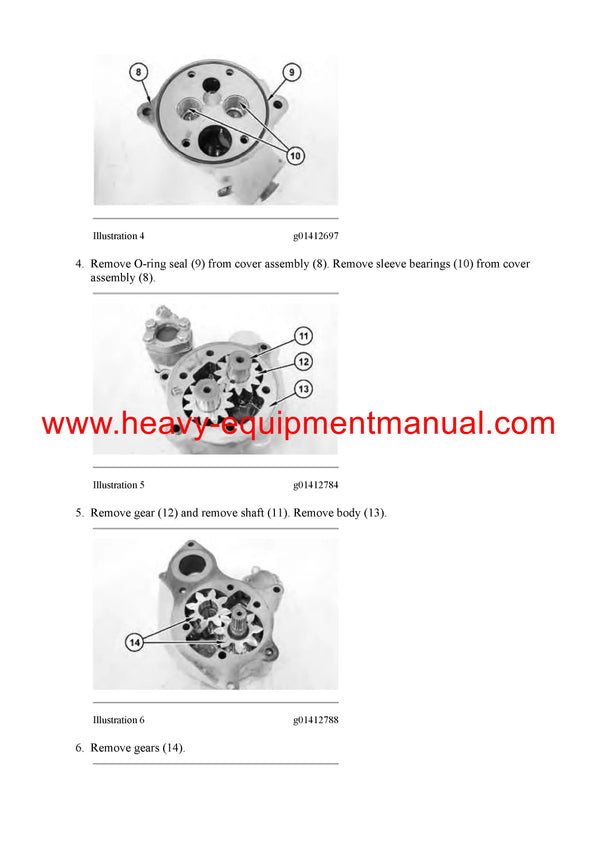 8

9

10

Illustration 4 g01412697

4. Remove O-ring seal (9) from cover assembly (8). Remove sleeve bearings (10) from cover assembly (8).

11

12

13

www.heavy-equipmentmanual.com

Illustration 5 g01412784

5. Remove gear (12) and remove shaft (11). Remove body (13).

14

Illustration 6 g01412788

6. Remove gears (14).