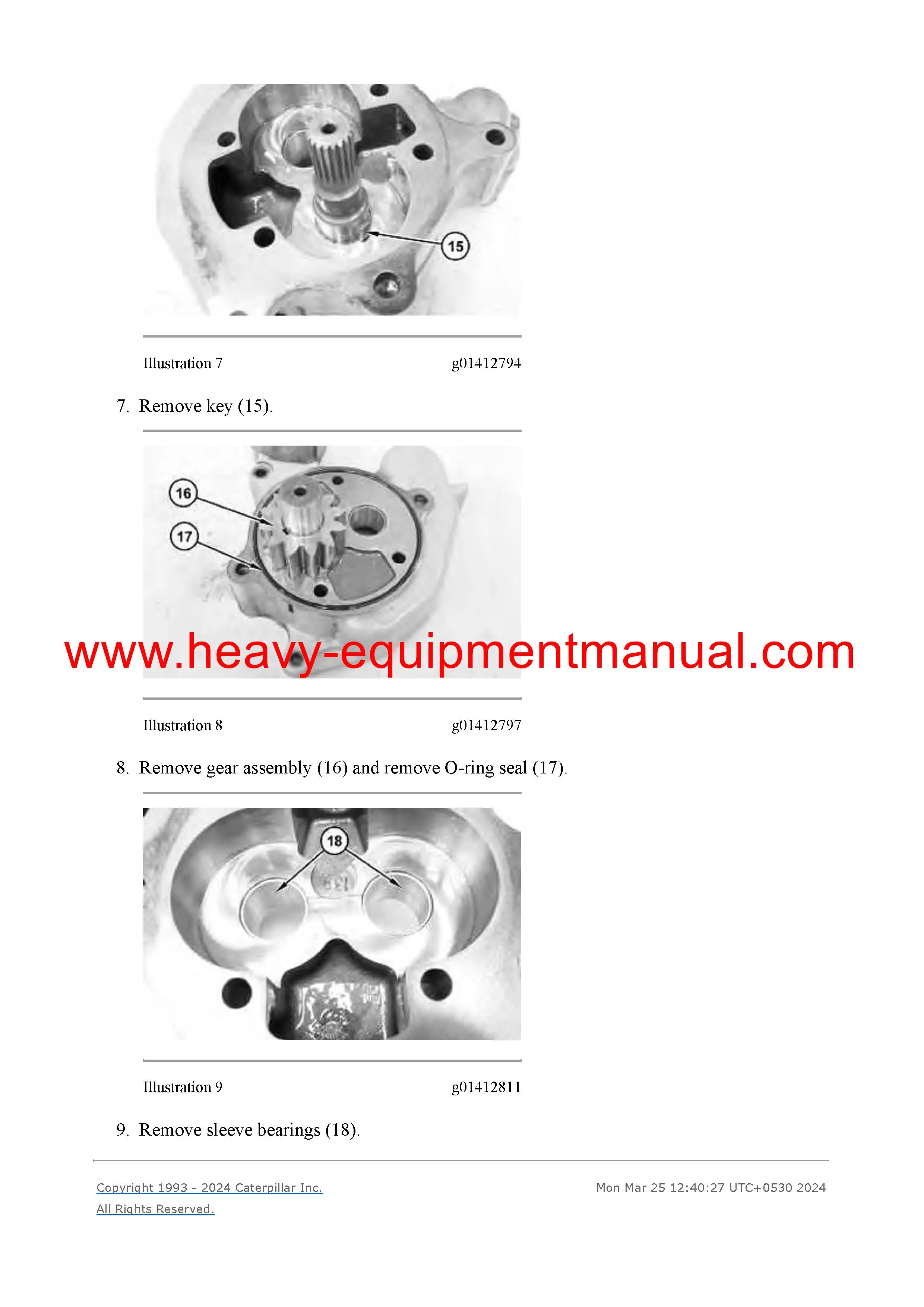 15

Illustration 7 g01412794

7. Remove key (15).

16

17

www.heavy-equipmentmanual.com

Illustration 8 g01412797

8. Remove gear assembly (16) and remove O-ring seal (17).

18

Illustration 9 g01412811

9. Remove sleeve bearings (18).

Copyright 1993 - 2024 Caterpillar Inc.
All Rights Reserved.

Mon Mar 25 12:40:27 UTC+0530 2024