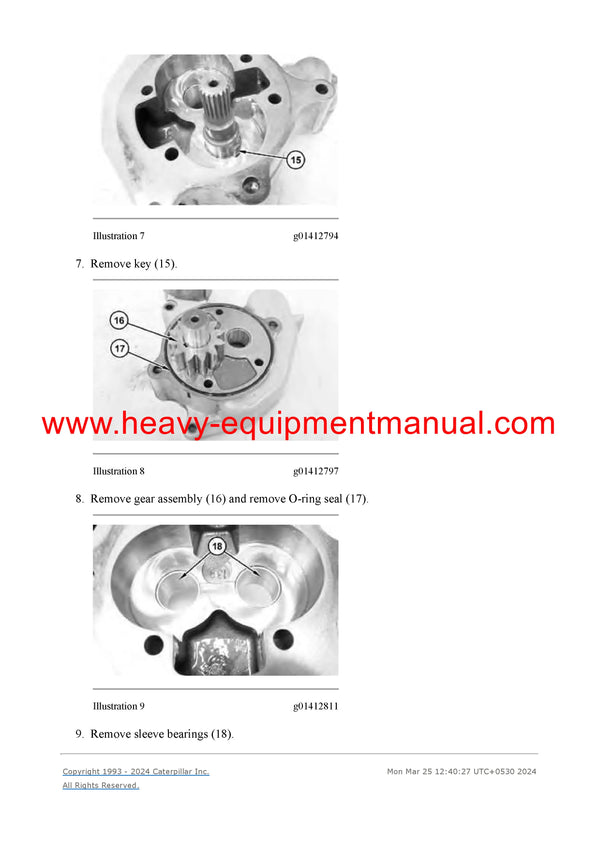 15

Illustration 7 g01412794

7. Remove key (15).

16

17

www.heavy-equipmentmanual.com

Illustration 8 g01412797

8. Remove gear assembly (16) and remove O-ring seal (17).

18

Illustration 9 g01412811

9. Remove sleeve bearings (18).

Copyright 1993 - 2024 Caterpillar Inc.
All Rights Reserved.

Mon Mar 25 12:40:27 UTC+0530 2024