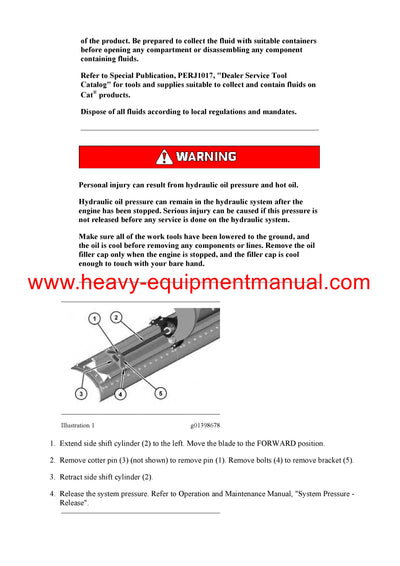 of the product. Be prepared to collect the fluid with suitable containers before opening any compartment or disassembling any component containing fluids.

Refer to Special Publication, PERJ1017, "Dealer Service Tool Catalog" for tools and supplies suitable to collect and contain fluids on Cat® products.

Dispose of all fluids according to local regulations and mandates.

WARNING

Personal injury can result from hydraulic oil pressure and hot oil.

Hydraulic oil pressure can remain in the hydraulic system after the engine has been stopped. Serious injury can be caused if this pressure is not released before any service is done on the hydraulic system.

Make sure all of the work tools have been lowered to the ground, and the oil is cool before removing any components or lines. Remove the oil filler cap only when the engine is stopped, and the filler cap is cool enough to touch with your bare hand.

www.heavy-equipmentmanual.com

1 2 3 4 5

Illustration 1 g01398678

1. Extend side shift cylinder (2) to the left. Move the blade to the FORWARD position.

2. Remove cotter pin (3) (not shown) to remove pin (1). Remove bolts (4) to remove bracket (5).

3. Retract side shift cylinder (2).

4. Release the system pressure. Refer to Operation and Maintenance Manual, "System Pressure - Release".