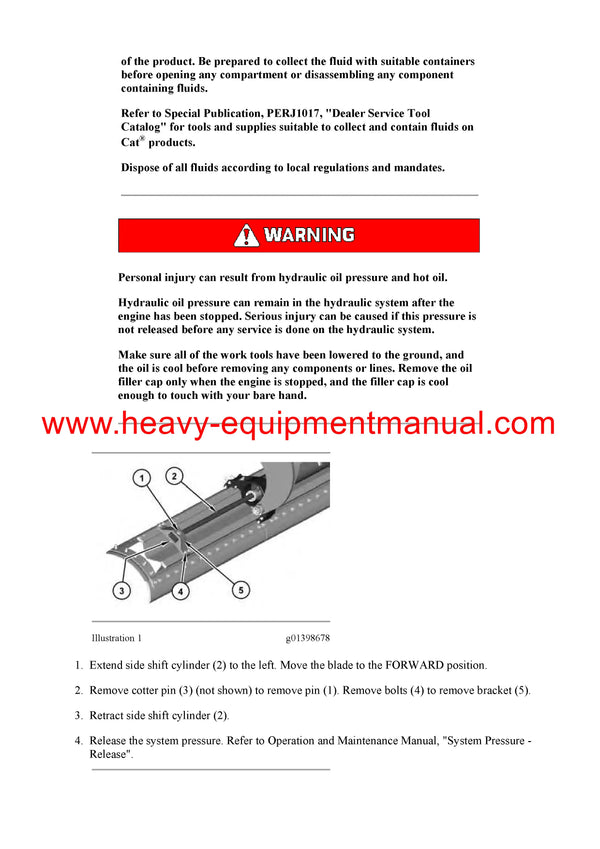 of the product. Be prepared to collect the fluid with suitable containers before opening any compartment or disassembling any component containing fluids.

Refer to Special Publication, PERJ1017, "Dealer Service Tool Catalog" for tools and supplies suitable to collect and contain fluids on Cat® products.

Dispose of all fluids according to local regulations and mandates.

WARNING

Personal injury can result from hydraulic oil pressure and hot oil.

Hydraulic oil pressure can remain in the hydraulic system after the engine has been stopped. Serious injury can be caused if this pressure is not released before any service is done on the hydraulic system.

Make sure all of the work tools have been lowered to the ground, and the oil is cool before removing any components or lines. Remove the oil filler cap only when the engine is stopped, and the filler cap is cool enough to touch with your bare hand.

www.heavy-equipmentmanual.com

1
2
3
4
5

Illustration 1 g01398678

1. Extend side shift cylinder (2) to the left. Move the blade to the FORWARD position.

2. Remove cotter pin (3) (not shown) to remove pin (1). Remove bolts (4) to remove bracket (5).

3. Retract side shift cylinder (2).

4. Release the system pressure. Refer to Operation and Maintenance Manual, "System Pressure - Release".