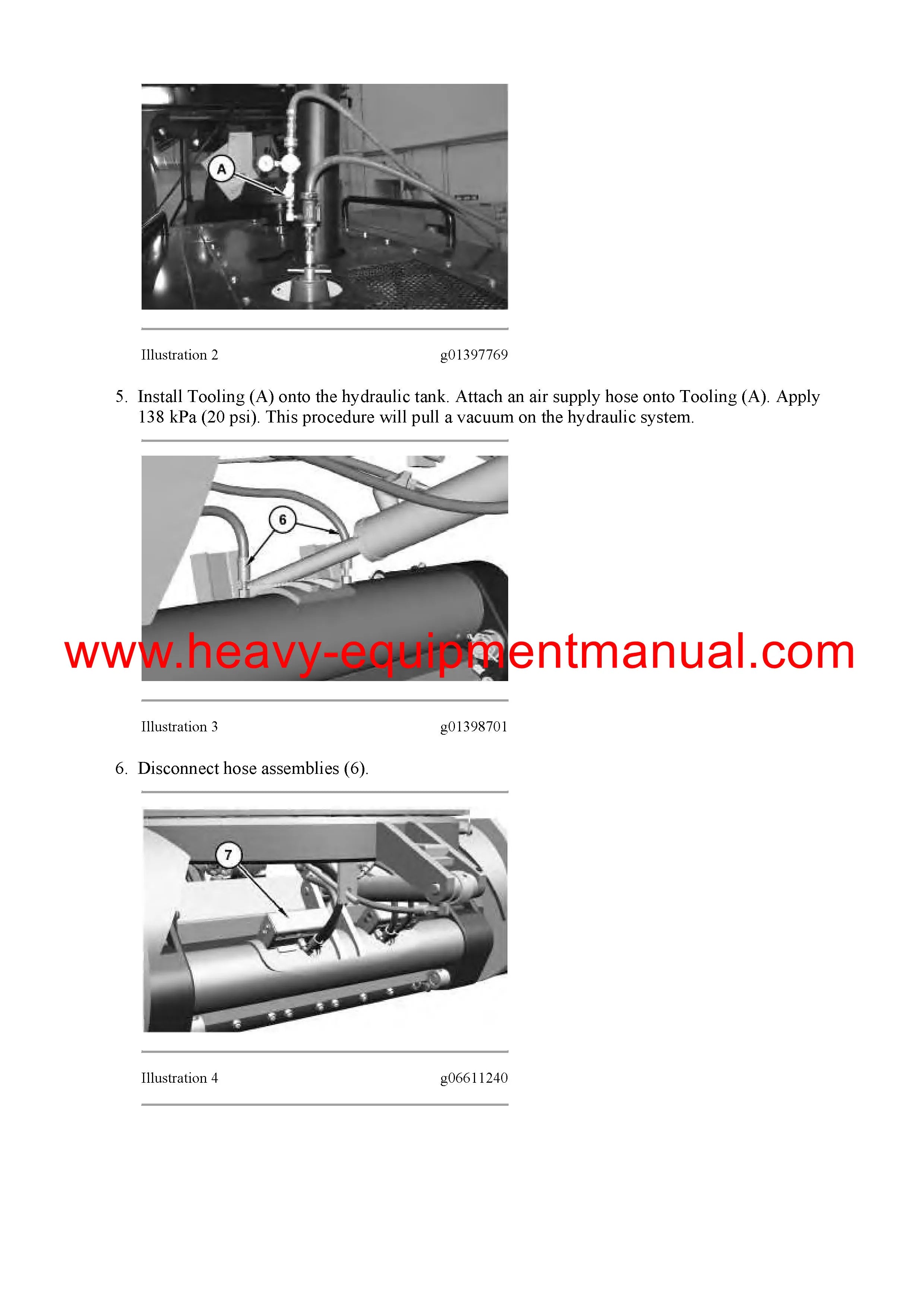 A

Illustration 2 g01397769

5. Install Tooling (A) onto the hydraulic tank. Attach an air supply hose onto Tooling (A). Apply 138 kPa (20 psi). This procedure will pull a vacuum on the hydraulic system.

6

www.heavy-equipmentmanual.com

Illustration 3 g01398701

6. Disconnect hose assemblies (6).

7

Illustration 4 g06611240