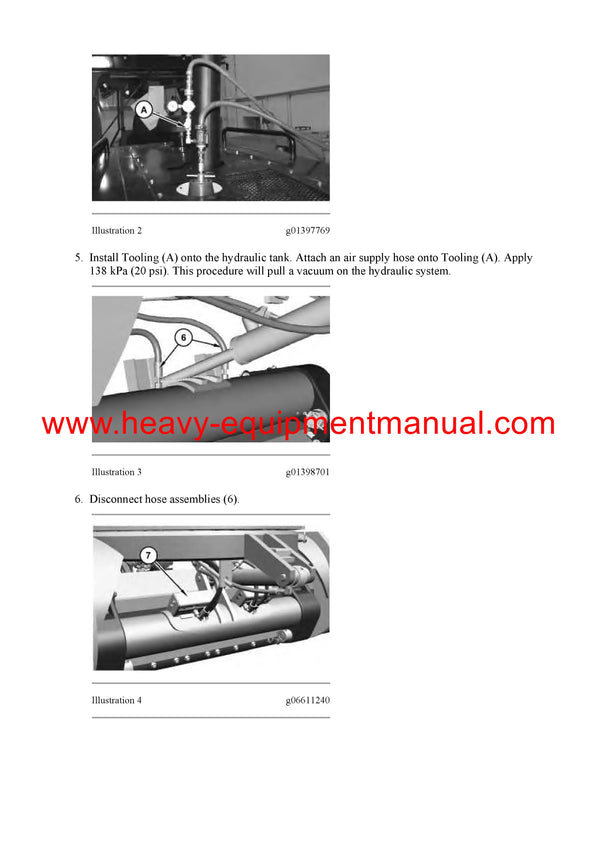 A

Illustration 2 g01397769

5. Install Tooling (A) onto the hydraulic tank. Attach an air supply hose onto Tooling (A). Apply 138 kPa (20 psi). This procedure will pull a vacuum on the hydraulic system.

6

www.heavy-equipmentmanual.com

Illustration 3 g01398701

6. Disconnect hose assemblies (6).

7

Illustration 4 g06611240