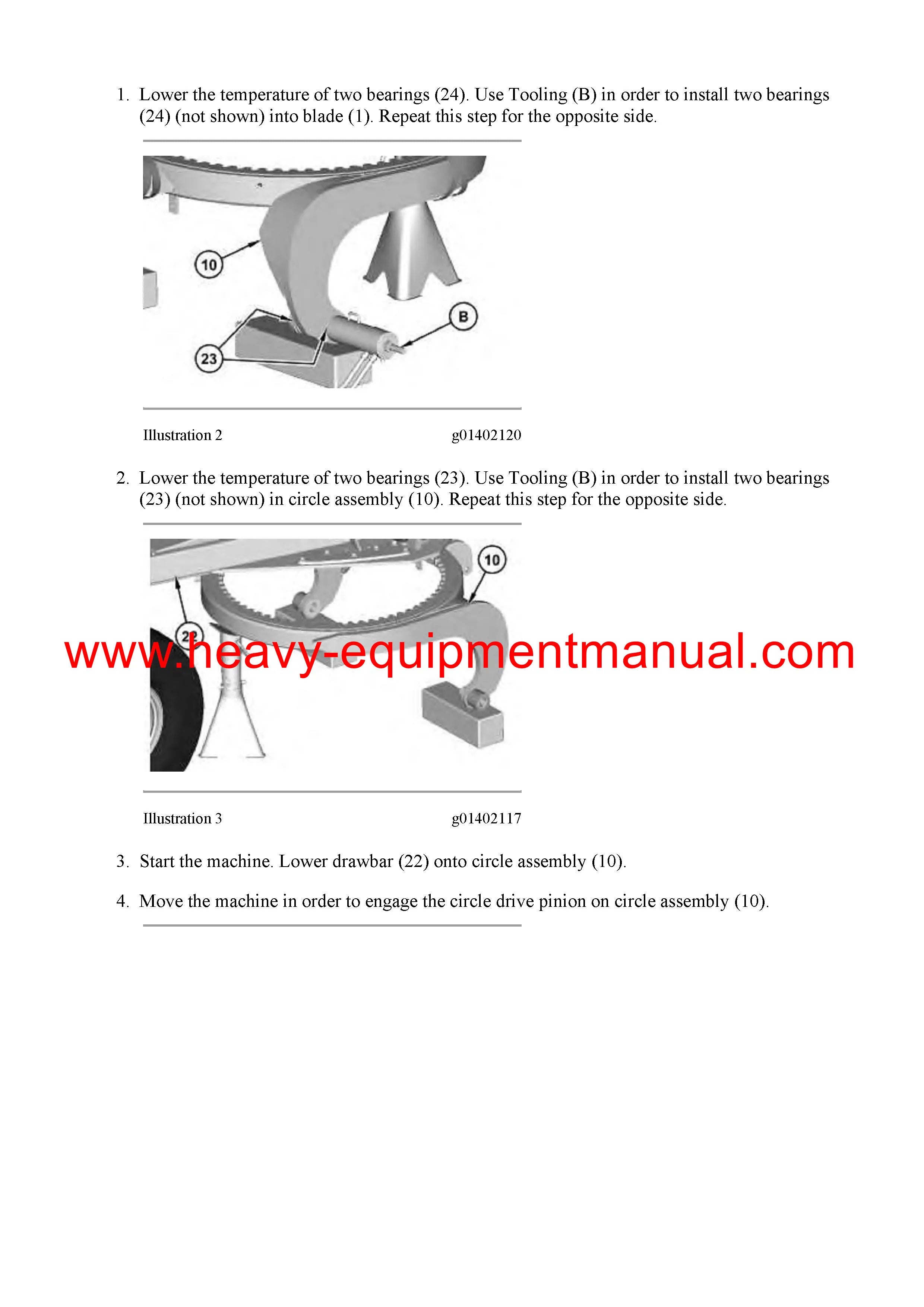 1. Lower the temperature of two bearings (24). Use Tooling (B) in order to install two bearings (24) (not shown) into blade (1). Repeat this step for the opposite side.

10

B

23

Illustration 2 g01402120

2. Lower the temperature of two bearings (23). Use Tooling (B) in order to install two bearings (23) (not shown) in circle assembly (10). Repeat this step for the opposite side.

10

22

www.heavy-equipmentmanual.com

Illustration 3 g01402117

3. Start the machine. Lower drawbar (22) onto circle assembly (10).

4. Move the machine in order to engage the circle drive pinion on circle assembly (10).