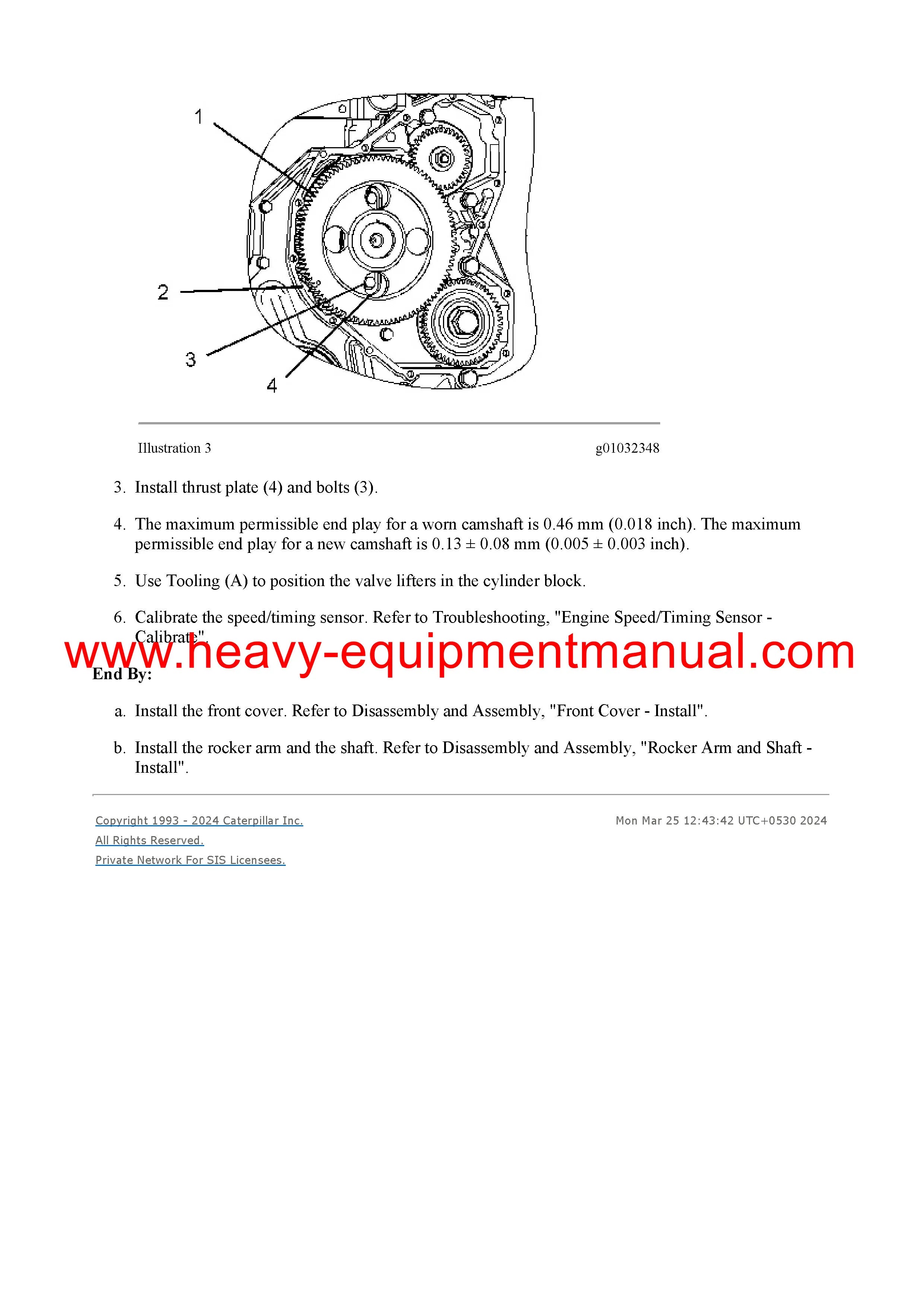 1
2
3
4

Illustration 3 g01032348

3. Install thrust plate (4) and bolts (3).

4. The maximum permissible end play for a worn camshaft is 0.46 mm (0.018 inch). The maximum permissible end play for a new camshaft is 0.13 ± 0.08 mm (0.005 ± 0.003 inch).

5. Use Tooling (A) to position the valve lifters in the cylinder block.

6. Calibrate the speed/timing sensor. Refer to Troubleshooting, "Engine Speed/Timing Sensor - Calibrate".

www.heavy-equipmentmanual.com

End By:

a. Install the front cover. Refer to Disassembly and Assembly, "Front Cover - Install".

b. Install the rocker arm and the shaft. Refer to Disassembly and Assembly, "Rocker Arm and Shaft - Install".

Copyright 1993 - 2024 Caterpillar Inc.
All Rights Reserved.
Private Network For SIS Licensees.

Mon Mar 25 12:43:42 UTC+0530 2024