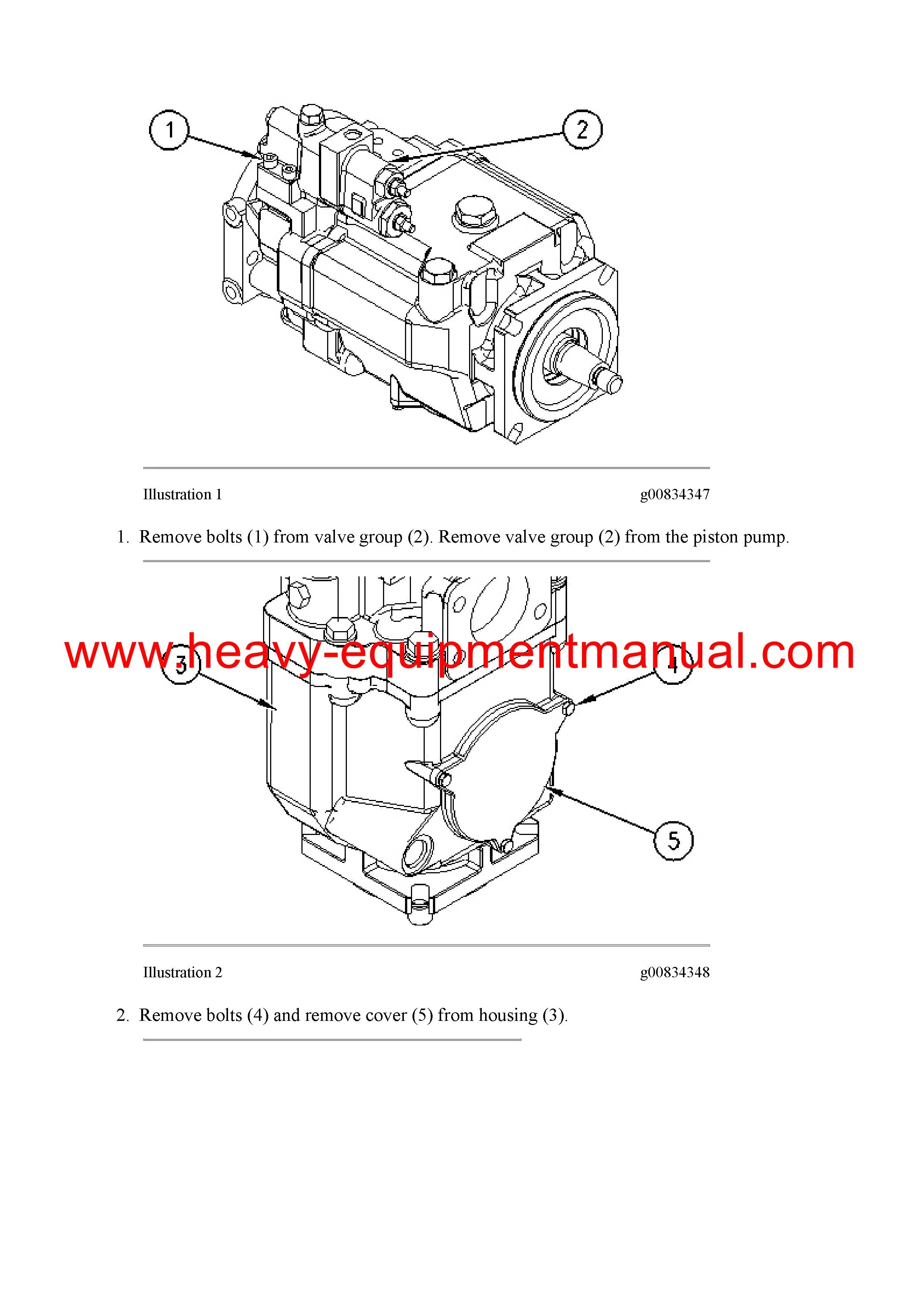 1

2

Illustration 1

g00834347

1. Remove bolts (1) from valve group (2). Remove valve group (2) from the piston pump.

www.heavy-equipmentmanual.com

3

4

5

Illustration 2

g00834348

2. Remove bolts (4) and remove cover (5) from housing (3).