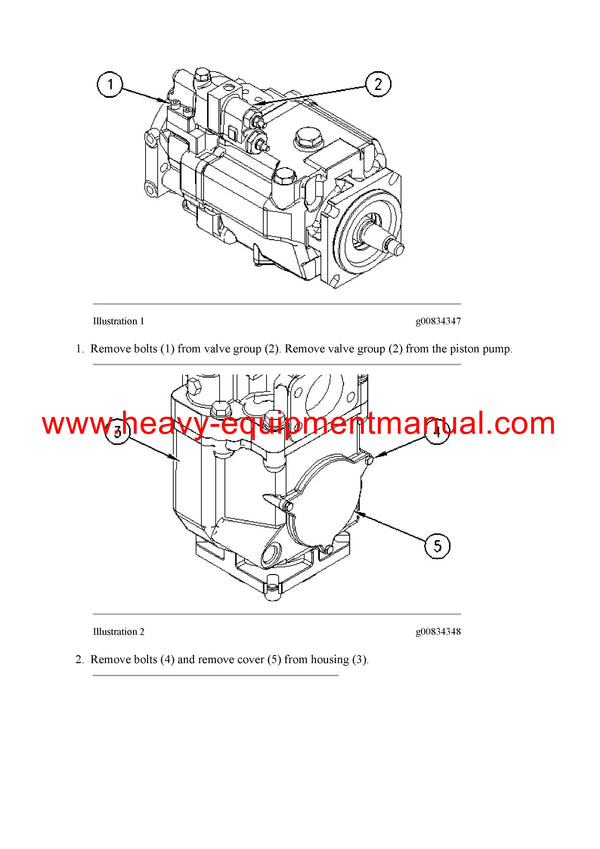 1

2

Illustration 1

g00834347

1. Remove bolts (1) from valve group (2). Remove valve group (2) from the piston pump.

www.heavy-equipmentmanual.com

3

4

5

Illustration 2

g00834348

2. Remove bolts (4) and remove cover (5) from housing (3).