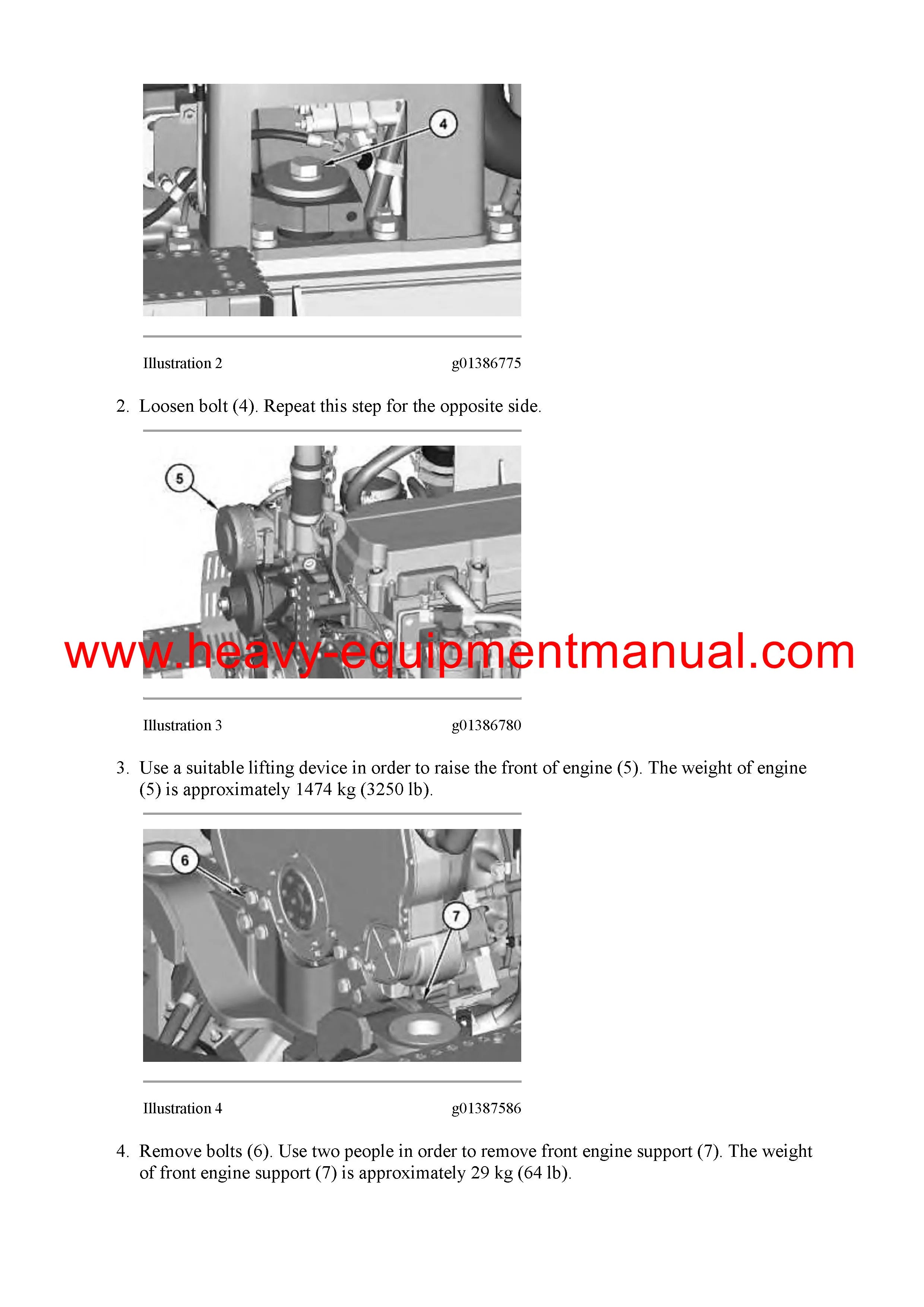 4

Illustration 2 g01386775

2. Loosen bolt (4). Repeat this step for the opposite side.

5

www.heavy-equipmentmanual.com

Illustration 3 g01386780

3. Use a suitable lifting device in order to raise the front of engine (5). The weight of engine (5) is approximately 1474 kg (3250 lb).

6

7

Illustration 4 g01387586

4. Remove bolts (6). Use two people in order to remove front engine support (7). The weight of front engine support (7) is approximately 29 kg (64 lb).