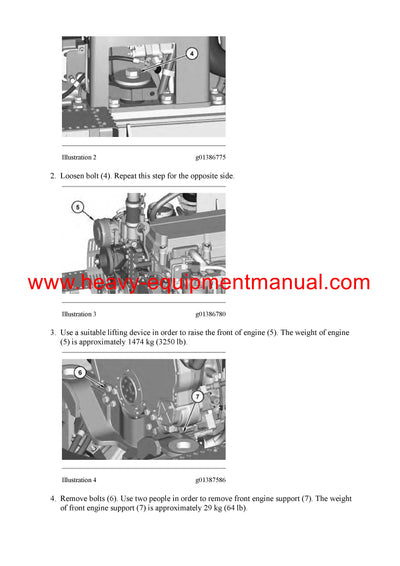 4

Illustration 2 g01386775

2. Loosen bolt (4). Repeat this step for the opposite side.

5

www.heavy-equipmentmanual.com

Illustration 3 g01386780

3. Use a suitable lifting device in order to raise the front of engine (5). The weight of engine (5) is approximately 1474 kg (3250 lb).

6

7

Illustration 4 g01387586

4. Remove bolts (6). Use two people in order to remove front engine support (7). The weight of front engine support (7) is approximately 29 kg (64 lb).