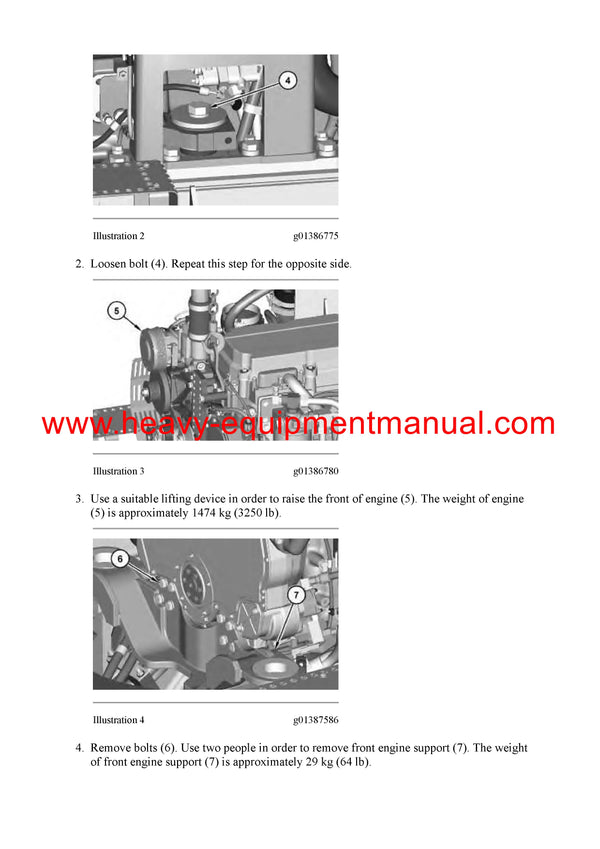 4

Illustration 2 g01386775

2. Loosen bolt (4). Repeat this step for the opposite side.

5

www.heavy-equipmentmanual.com

Illustration 3 g01386780

3. Use a suitable lifting device in order to raise the front of engine (5). The weight of engine (5) is approximately 1474 kg (3250 lb).

6

7

Illustration 4 g01387586

4. Remove bolts (6). Use two people in order to remove front engine support (7). The weight of front engine support (7) is approximately 29 kg (64 lb).