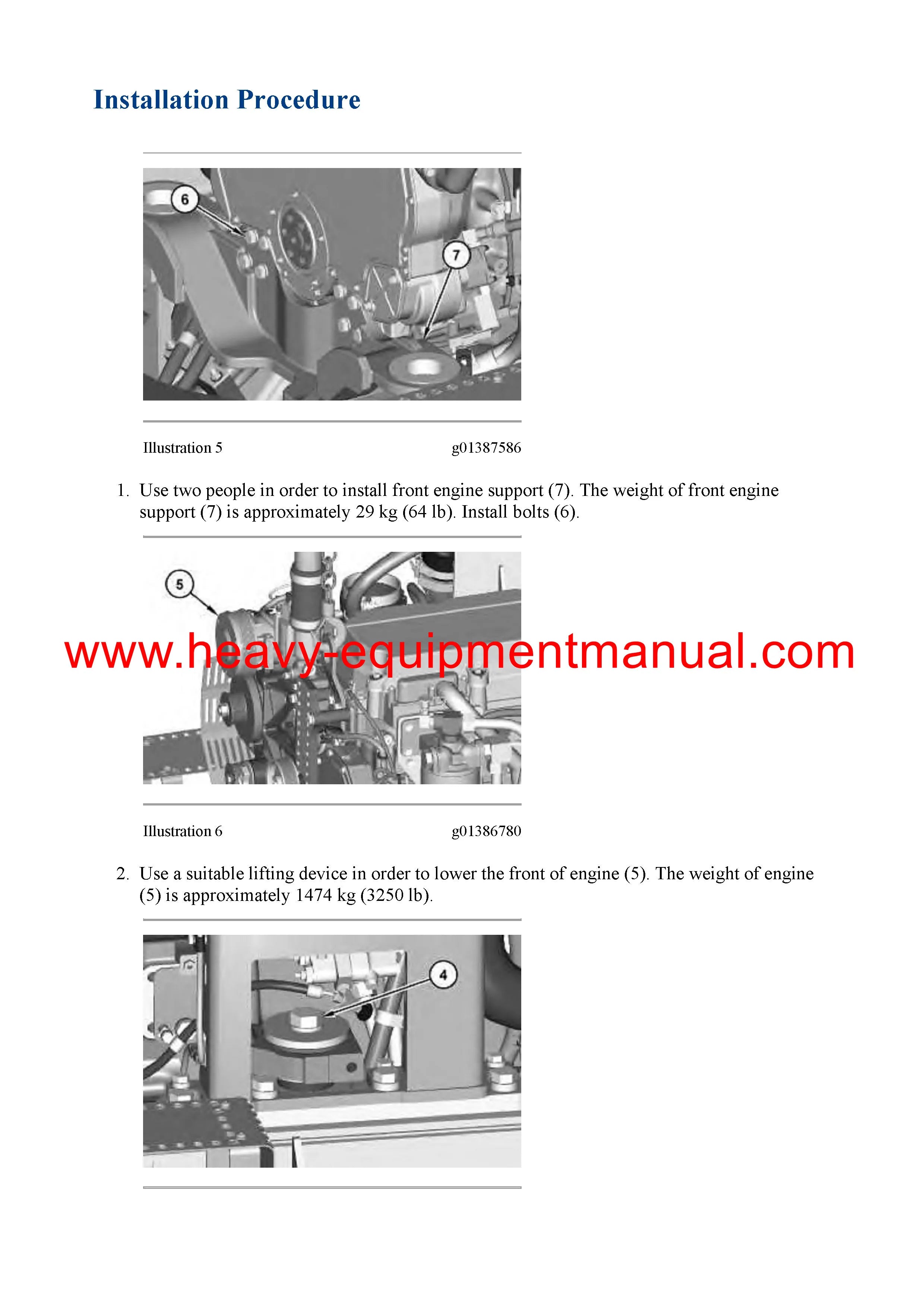 Installation Procedure

6

7

Illustration 5 g01387586

1. Use two people in order to install front engine support (7). The weight of front engine support (7) is approximately 29 kg (64 lb). Install bolts (6).

5

www.heavy-equipmentmanual.com

Illustration 6 g01386780

2. Use a suitable lifting device in order to lower the front of engine (5). The weight of engine (5) is approximately 1474 kg (3250 lb).

4