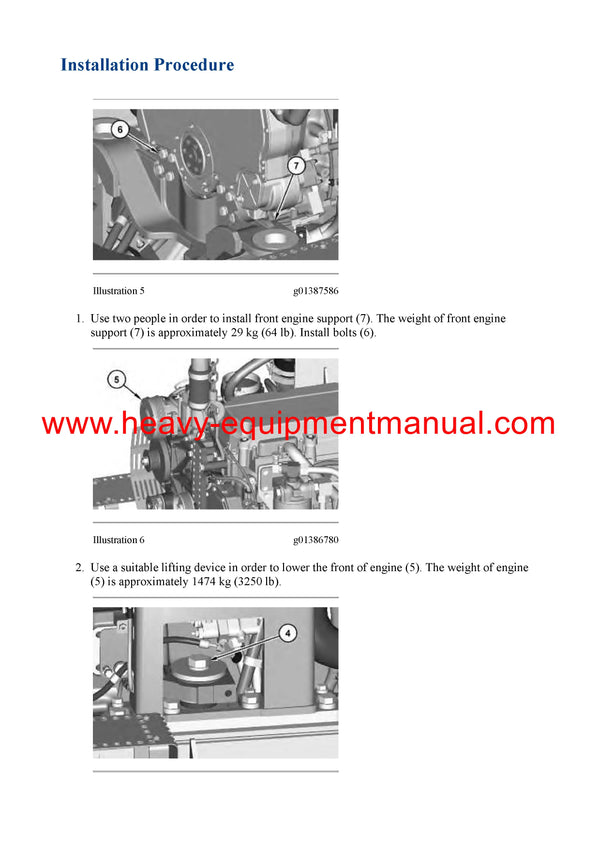 Installation Procedure

6

7

Illustration 5 g01387586

1. Use two people in order to install front engine support (7). The weight of front engine support (7) is approximately 29 kg (64 lb). Install bolts (6).

5

www.heavy-equipmentmanual.com

Illustration 6 g01386780

2. Use a suitable lifting device in order to lower the front of engine (5). The weight of engine (5) is approximately 1474 kg (3250 lb).

4