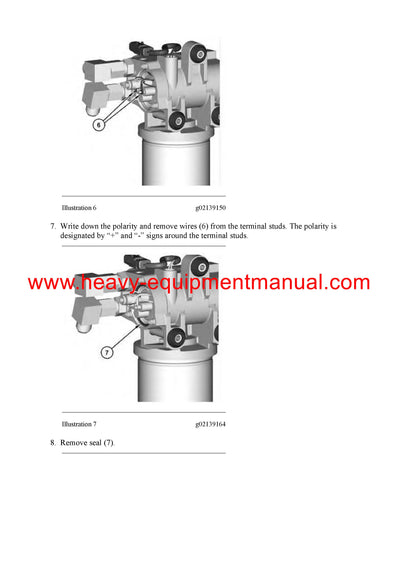 6

Illustration 6 g02139150

7. Write down the polarity and remove wires (6) from the terminal studs. The polarity is designated by "+" and "-" signs around the terminal studs.

www.heavy-equipmentmanual.com

7

Illustration 7 g02139164

8. Remove seal (7).