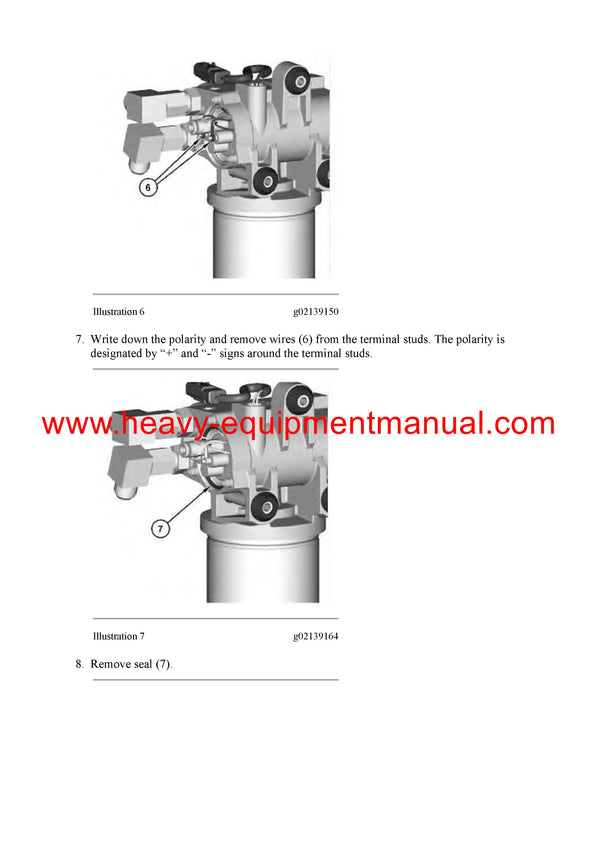 6

Illustration 6 g02139150

7. Write down the polarity and remove wires (6) from the terminal studs. The polarity is designated by “+” and “-” signs around the terminal studs.

www.heavy-equipmentmanual.com

7

Illustration 7 g02139164

8. Remove seal (7).