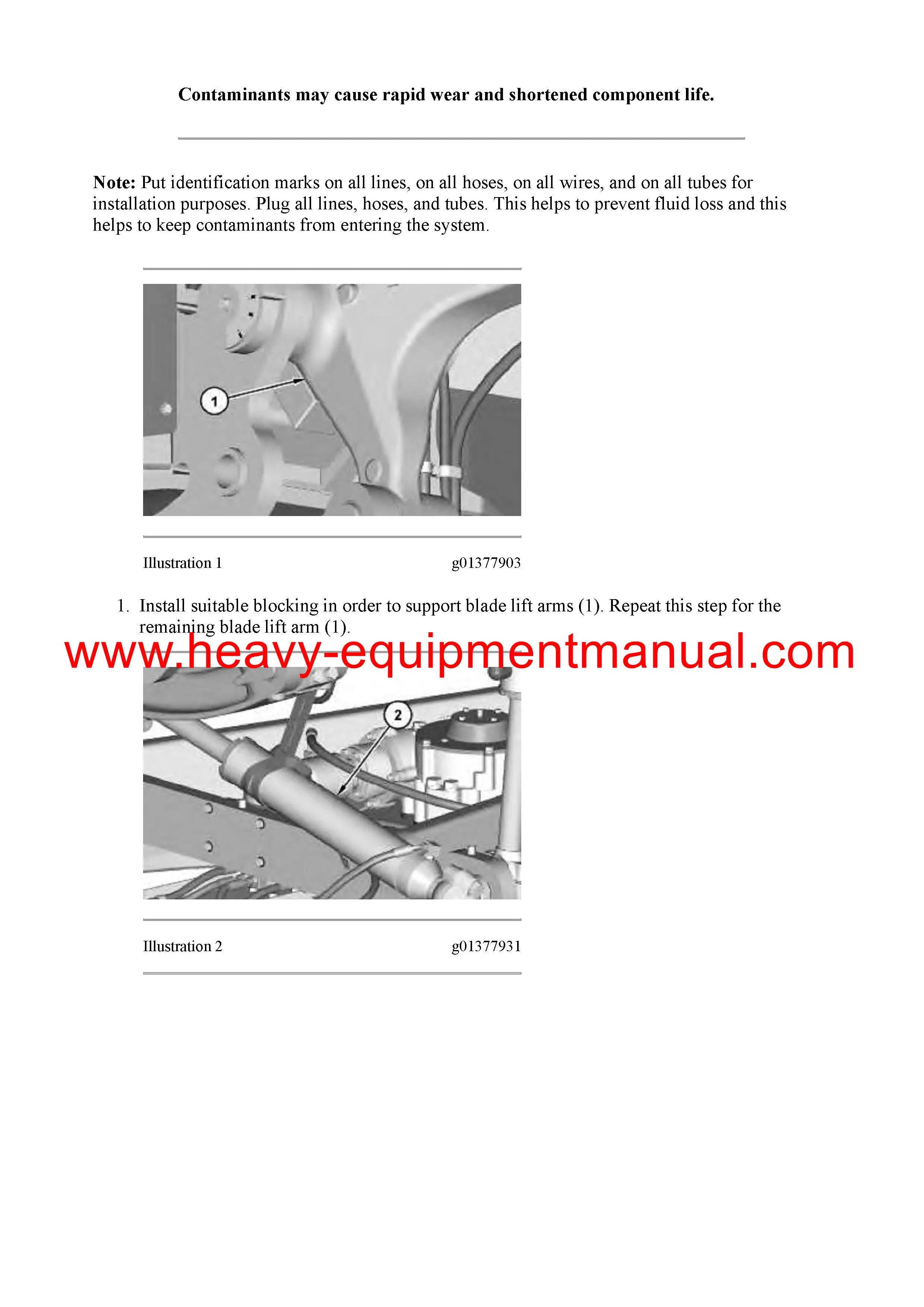 **Contaminants may cause rapid wear and shortened component life.**

**Note:** Put identification marks on all lines, on all hoses, on all wires, and on all tubes for installation purposes. Plug all lines, hoses, and tubes. This helps to prevent fluid loss and this helps to keep contaminants from entering the system.

1

Illustration 1 g01377903

1. Install suitable blocking in order to support blade lift arms (1). Repeat this step for the remaining blade lift arm (1).

www.heavy-equipmentmanual.com

2

Illustration 2 g01377931