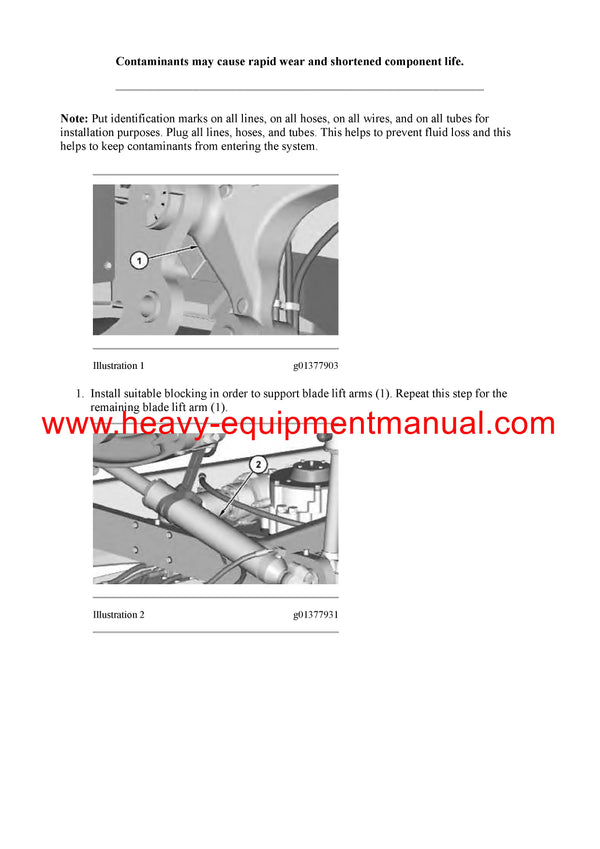 Contaminants may cause rapid wear and shortened component life.

Note: Put identification marks on all lines, on all hoses, on all wires, and on all tubes for installation purposes. Plug all lines, hoses, and tubes. This helps to prevent fluid loss and this helps to keep contaminants from entering the system.

1

Illustration 1 g01377903

1. Install suitable blocking in order to support blade lift arms (1). Repeat this step for the remaining blade lift arm (1).

www.heavy-equipmentmanual.com

2

Illustration 2 g01377931