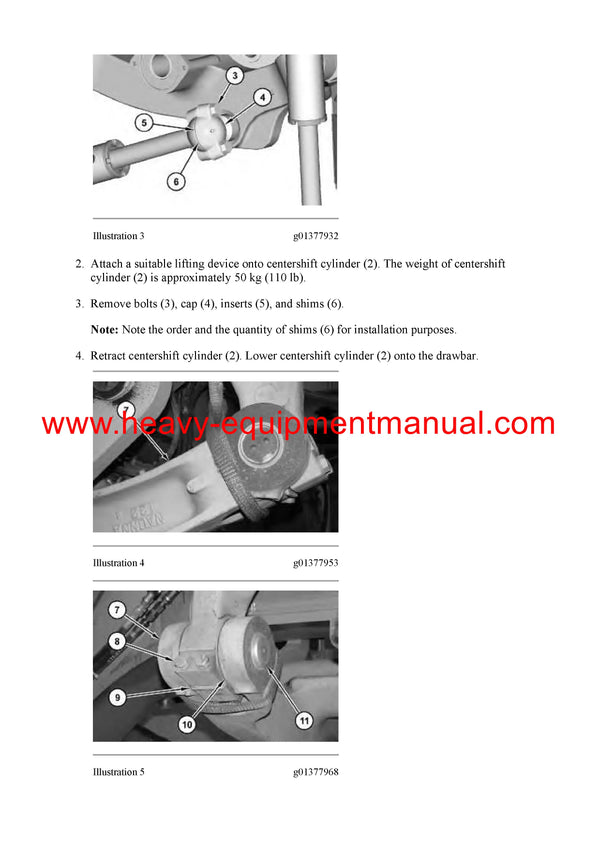 3
4
5
6

Illustration 3 g01377932

2. Attach a suitable lifting device onto centershift cylinder (2). The weight of centershift cylinder (2) is approximately 50 kg (110 lb).

3. Remove bolts (3), cap (4), inserts (5), and shims (6).

Note: Note the order and the quantity of shims (6) for installation purposes.

4. Retract centershift cylinder (2). Lower centershift cylinder (2) onto the drawbar.

7

www.heavy-equipmentmanual.com

Illustration 4 g01377953

7
8
9
10
11

Illustration 5 g01377968