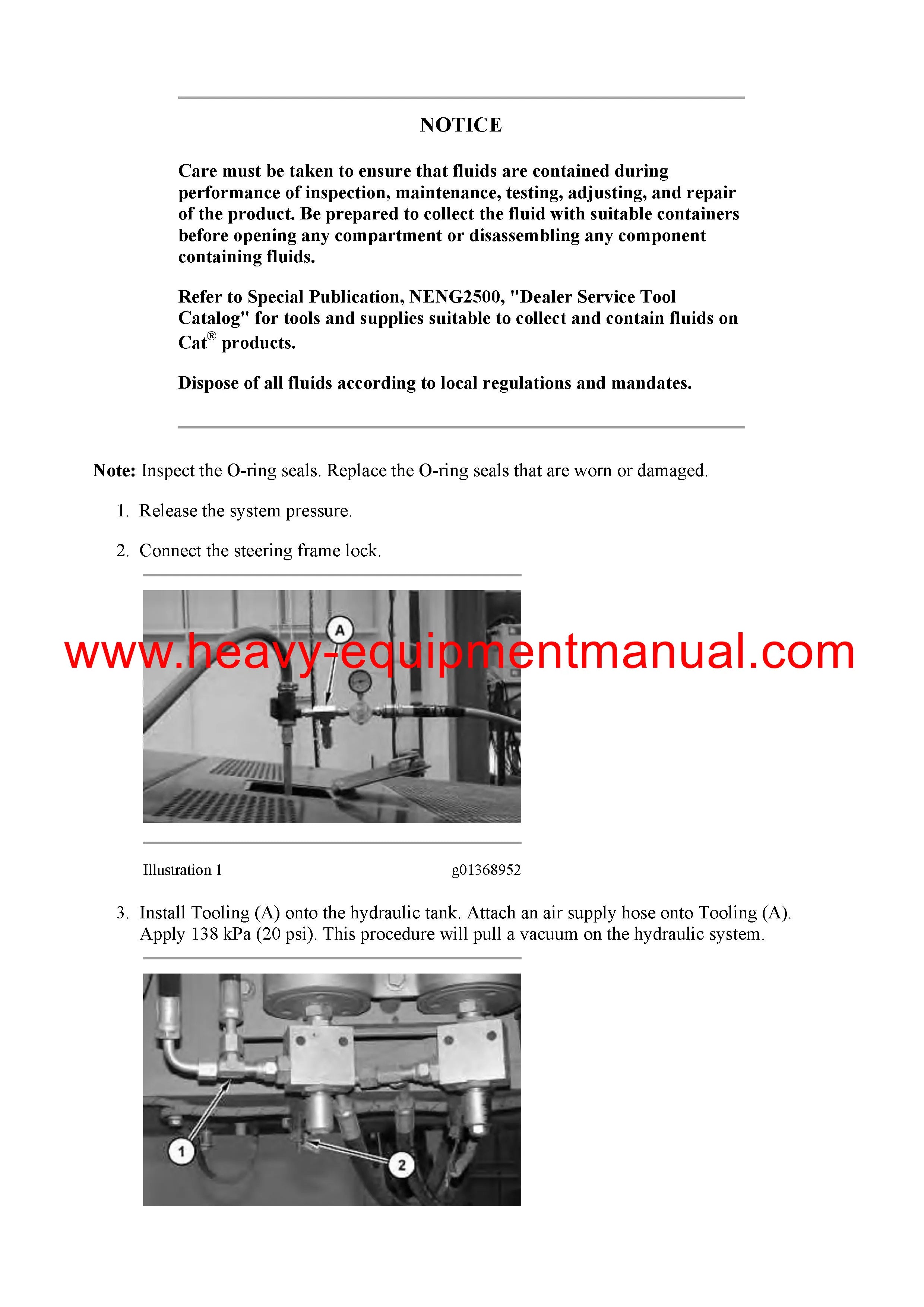 NOTICE

Care must be taken to ensure that fluids are contained during performance of inspection, maintenance, testing, adjusting, and repair of the product. Be prepared to collect the fluid with suitable containers before opening any compartment or disassembling any component containing fluids.

Refer to Special Publication, NENG2500, "Dealer Service Tool Catalog" for tools and supplies suitable to collect and contain fluids on Cat® products.

Dispose of all fluids according to local regulations and mandates.

Note: Inspect the O-ring seals. Replace the O-ring seals that are worn or damaged.

1. Release the system pressure.

2. Connect the steering frame lock.

A

www.heavy-equipmentmanual.com

Illustration 1 g01368952

3. Install Tooling (A) onto the hydraulic tank. Attach an air supply hose onto Tooling (A). Apply 138 kPa (20 psi). This procedure will pull a vacuum on the hydraulic system.

1

2