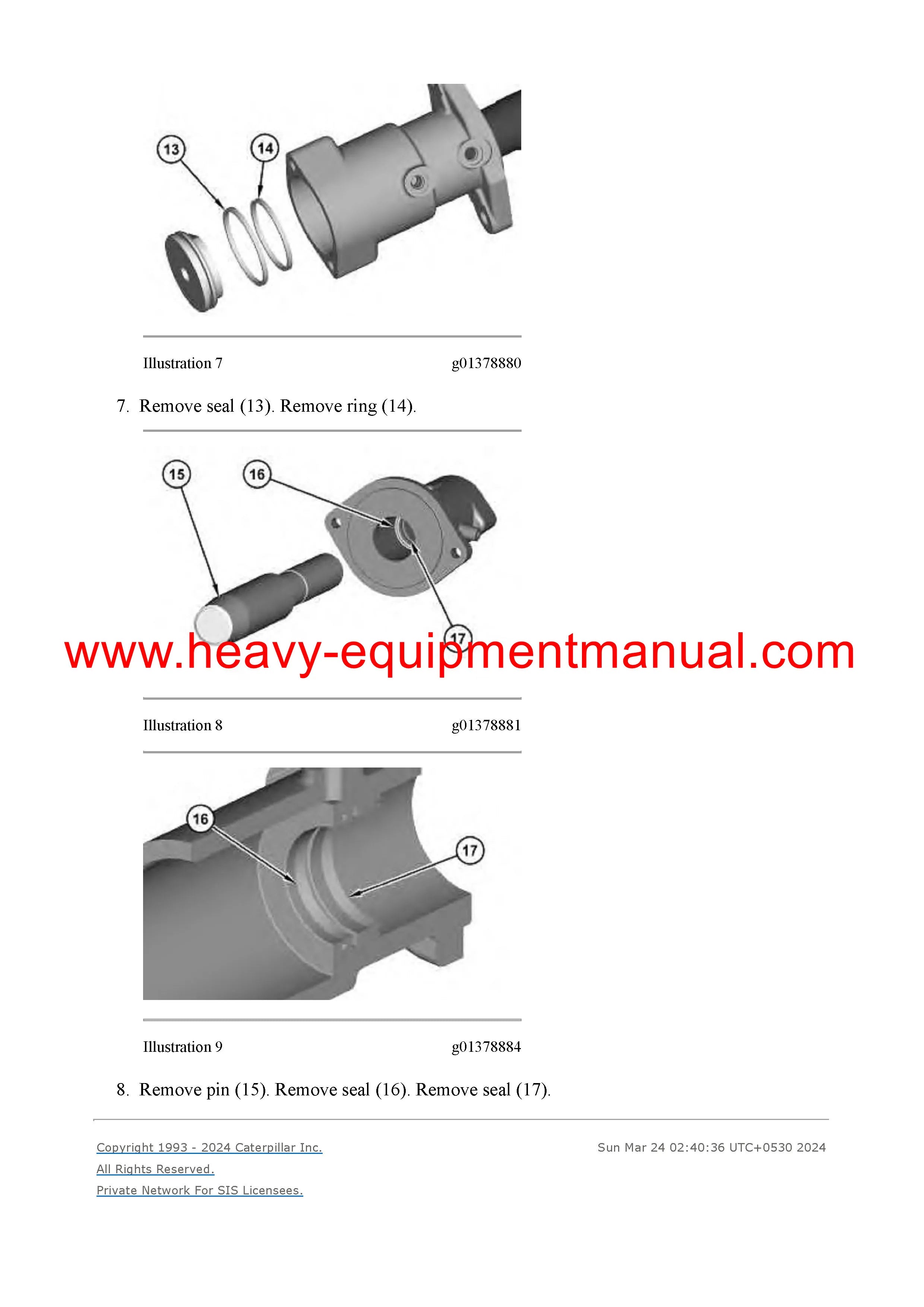 13

14

Illustration 7 g01378880

7. Remove seal (13). Remove ring (14).

15

16

17

www.heavy-equipmentmanual.com

Illustration 8 g01378881

16

17

Illustration 9 g01378884

8. Remove pin (15). Remove seal (16). Remove seal (17).

Copyright 1993 - 2024 Caterpillar Inc.
All Rights Reserved.
Private Network For SIS Licensees.

Sun Mar 24 02:40:36 UTC+0530 2024