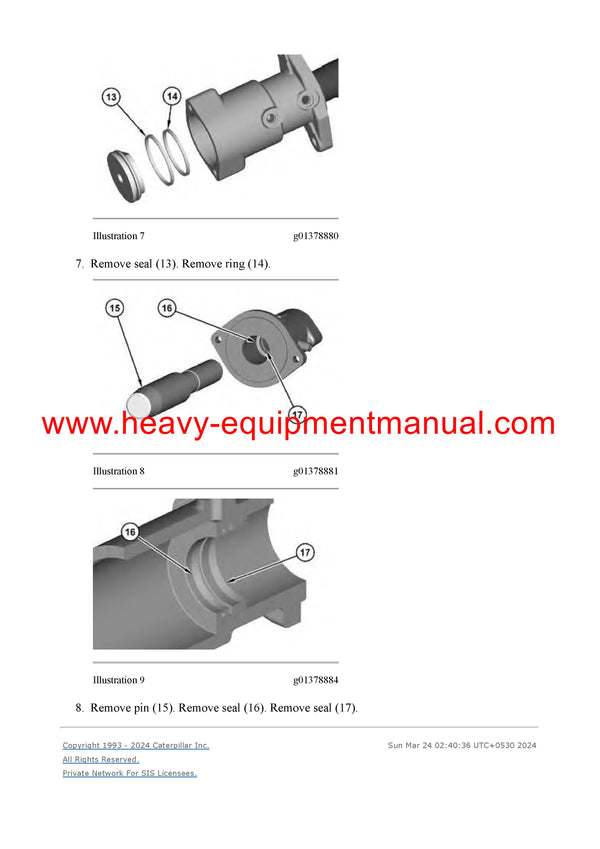 13

14

Illustration 7 g01378880

7. Remove seal (13). Remove ring (14).

15

16

17

www.heavy-equipmentmanual.com

Illustration 8 g01378881

16

17

Illustration 9 g01378884

8. Remove pin (15). Remove seal (16). Remove seal (17).

Copyright 1993 - 2024 Caterpillar Inc.
All Rights Reserved.
Private Network For SIS Licensees.

Sun Mar 24 02:40:36 UTC+0530 2024