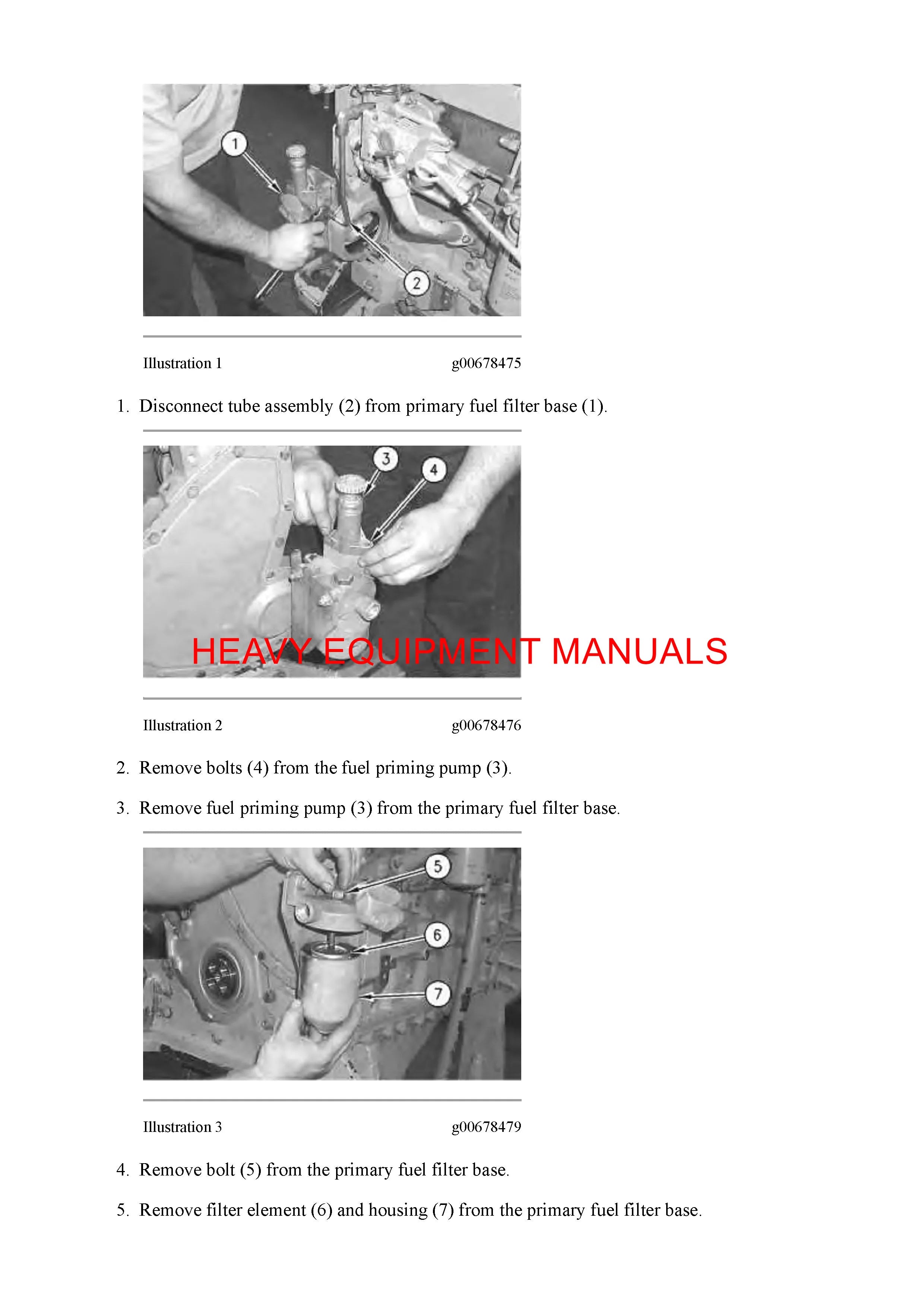 1

2

Illustration 1 g00678475

1. Disconnect tube assembly (2) from primary fuel filter base (1).

3

4

HEAVY EQUIPMENT MANUALS

Illustration 2 g00678476

2. Remove bolts (4) from the fuel priming pump (3).

3. Remove fuel priming pump (3) from the primary fuel filter base.

5

6

7

Illustration 3 g00678479

4. Remove bolt (5) from the primary fuel filter base.

5. Remove filter element (6) and housing (7) from the primary fuel filter base.