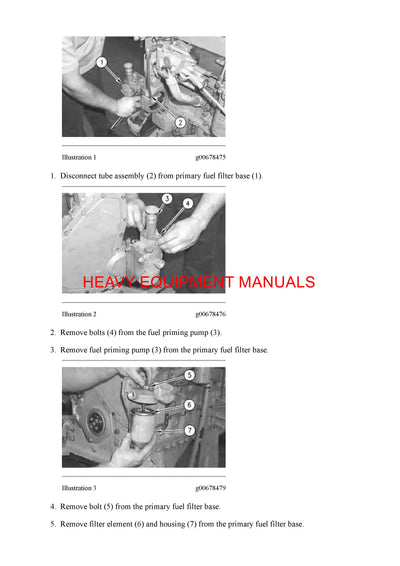 1

2

Illustration 1 g00678475

1. Disconnect tube assembly (2) from primary fuel filter base (1).

3

4

HEAVY EQUIPMENT MANUALS

Illustration 2 g00678476

2. Remove bolts (4) from the fuel priming pump (3).

3. Remove fuel priming pump (3) from the primary fuel filter base.

5

6

7

Illustration 3 g00678479

4. Remove bolt (5) from the primary fuel filter base.

5. Remove filter element (6) and housing (7) from the primary fuel filter base.