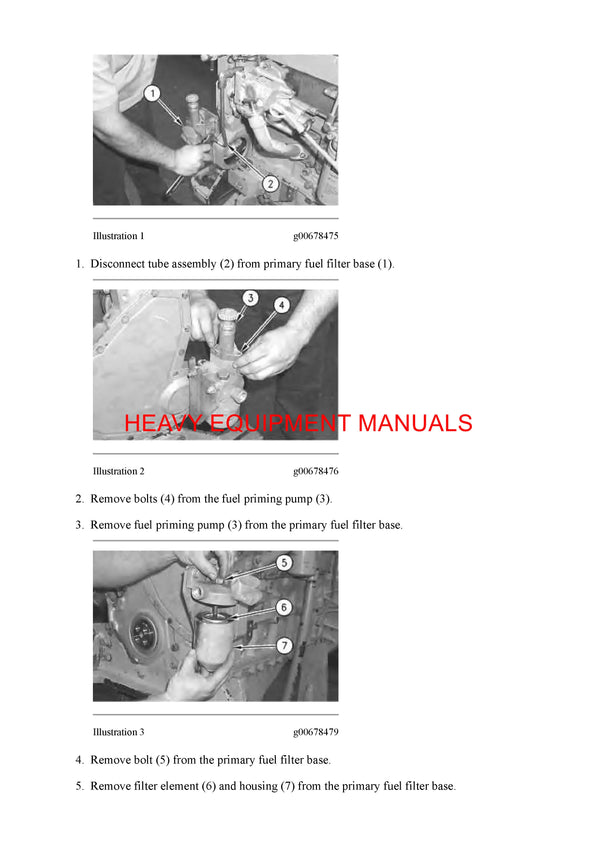 1

2

Illustration 1 g00678475

1. Disconnect tube assembly (2) from primary fuel filter base (1).

3

4

HEAVY EQUIPMENT MANUALS

Illustration 2 g00678476

2. Remove bolts (4) from the fuel priming pump (3).

3. Remove fuel priming pump (3) from the primary fuel filter base.

5

6

7

Illustration 3 g00678479

4. Remove bolt (5) from the primary fuel filter base.

5. Remove filter element (6) and housing (7) from the primary fuel filter base.