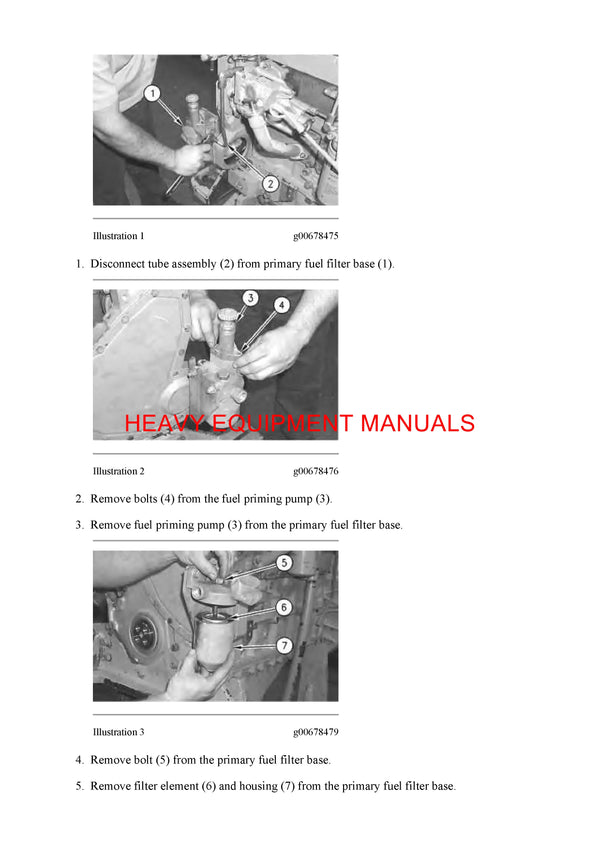 1

2

Illustration 1 g00678475

1. Disconnect tube assembly (2) from primary fuel filter base (1).

3

4

HEAVY EQUIPMENT MANUALS

Illustration 2 g00678476

2. Remove bolts (4) from the fuel priming pump (3).

3. Remove fuel priming pump (3) from the primary fuel filter base.

5

6

7

Illustration 3 g00678479

4. Remove bolt (5) from the primary fuel filter base.

5. Remove filter element (6) and housing (7) from the primary fuel filter base.