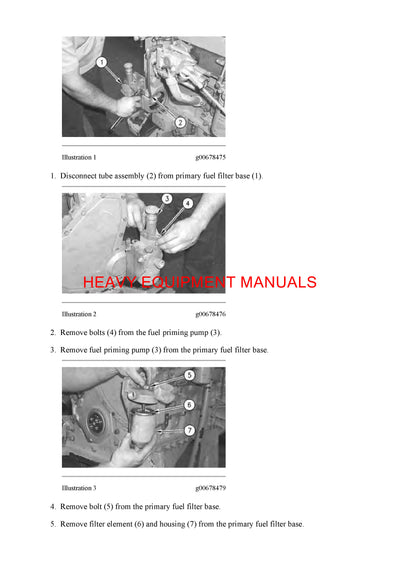 1

2

Illustration 1 g00678475

1. Disconnect tube assembly (2) from primary fuel filter base (1).

3

4

HEAVY EQUIPMENT MANUALS

Illustration 2 g00678476

2. Remove bolts (4) from the fuel priming pump (3).

3. Remove fuel priming pump (3) from the primary fuel filter base.

5

6

7

Illustration 3 g00678479

4. Remove bolt (5) from the primary fuel filter base.

5. Remove filter element (6) and housing (7) from the primary fuel filter base.