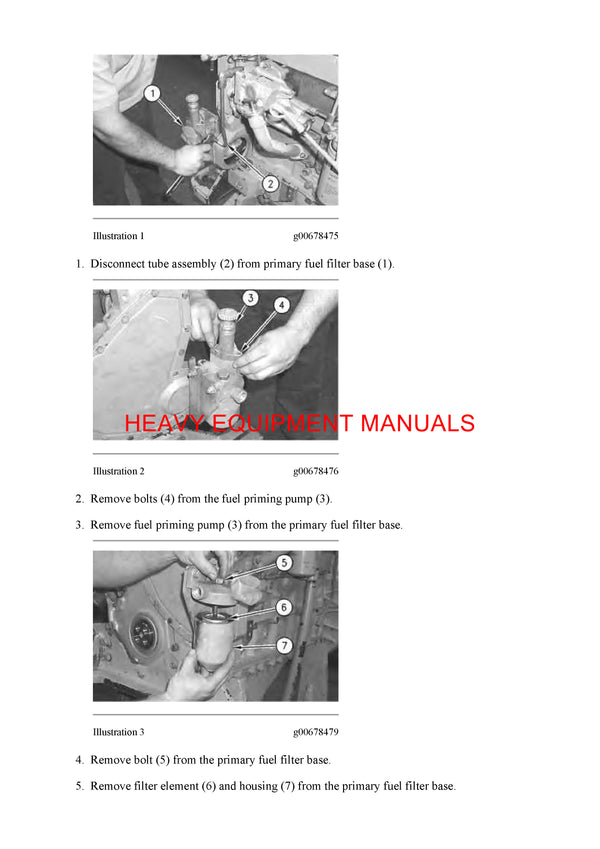 1

2

Illustration 1 g00678475

1. Disconnect tube assembly (2) from primary fuel filter base (1).

3

4

HEAVY EQUIPMENT MANUALS

Illustration 2 g00678476

2. Remove bolts (4) from the fuel priming pump (3).

3. Remove fuel priming pump (3) from the primary fuel filter base.

5

6

7

Illustration 3 g00678479

4. Remove bolt (5) from the primary fuel filter base.

5. Remove filter element (6) and housing (7) from the primary fuel filter base.