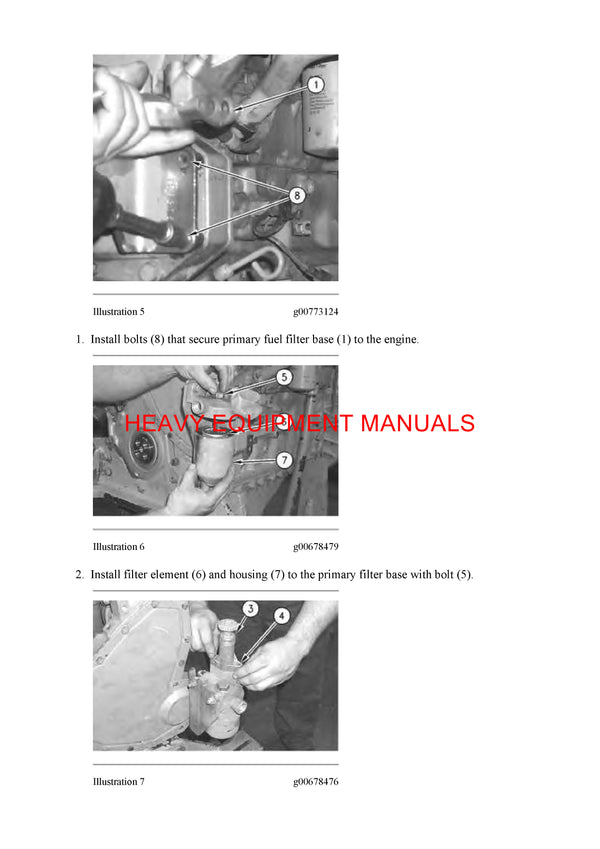 1

8

Illustration 5 g00773124

1. Install bolts (8) that secure primary fuel filter base (1) to the engine.

5

6

7

HEAVY EQUIPMENT MANUALS

Illustration 6 g00678479

2. Install filter element (6) and housing (7) to the primary filter base with bolt (5).

3

4

Illustration 7 g00678476