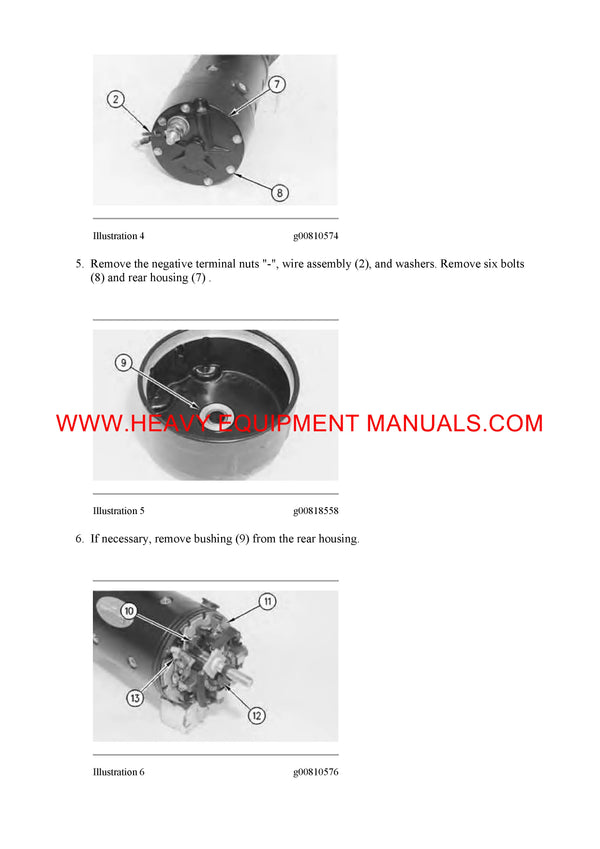 2
7
8

Illustration 4 g00810574

5. Remove the negative terminal nuts "-", wire assembly (2), and washers. Remove six bolts (8) and rear housing (7) .

9

WWW.HEAVY EQUIPMENT MANUALS.COM

Illustration 5 g00818558

6. If necessary, remove bushing (9) from the rear housing.

10
11
13
12

Illustration 6 g00810576